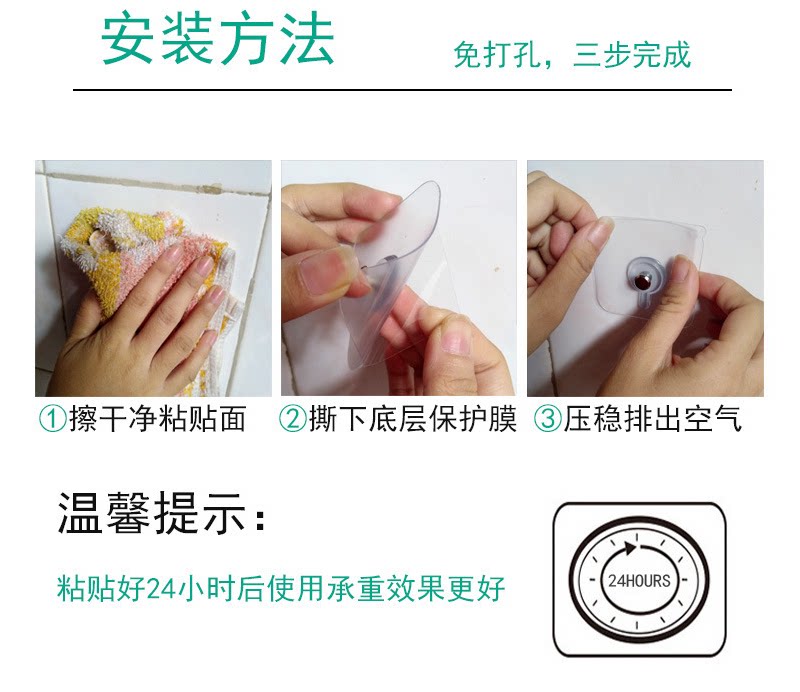 安装方法

免打孔，三步完成

①擦干净粘贴面 ②撕下底层保护膜 ③压稳排出空气

温馨提示：

粘贴好24小时后使用承重效果更好

24HOURS