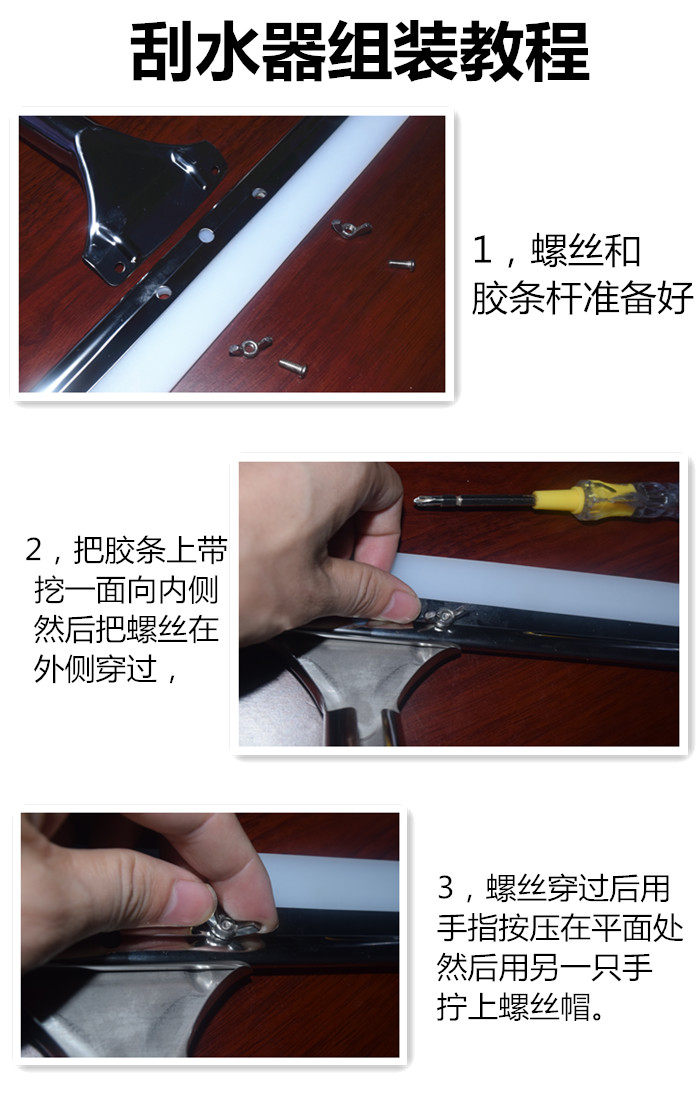 刮水器组装教程

1，螺丝和胶条杆准备好

2，把胶条上带挖一面向内侧然后把螺丝在外侧穿过，

3，螺丝穿过后用手指按压在平面处然后用另一只手拧上螺丝帽。