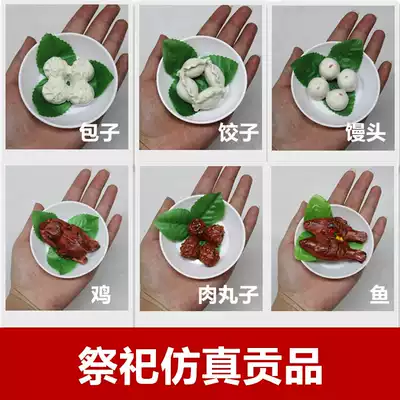 包子

饺子

馒头

鸡

肉丸子

鱼

祭祀仿真贡品