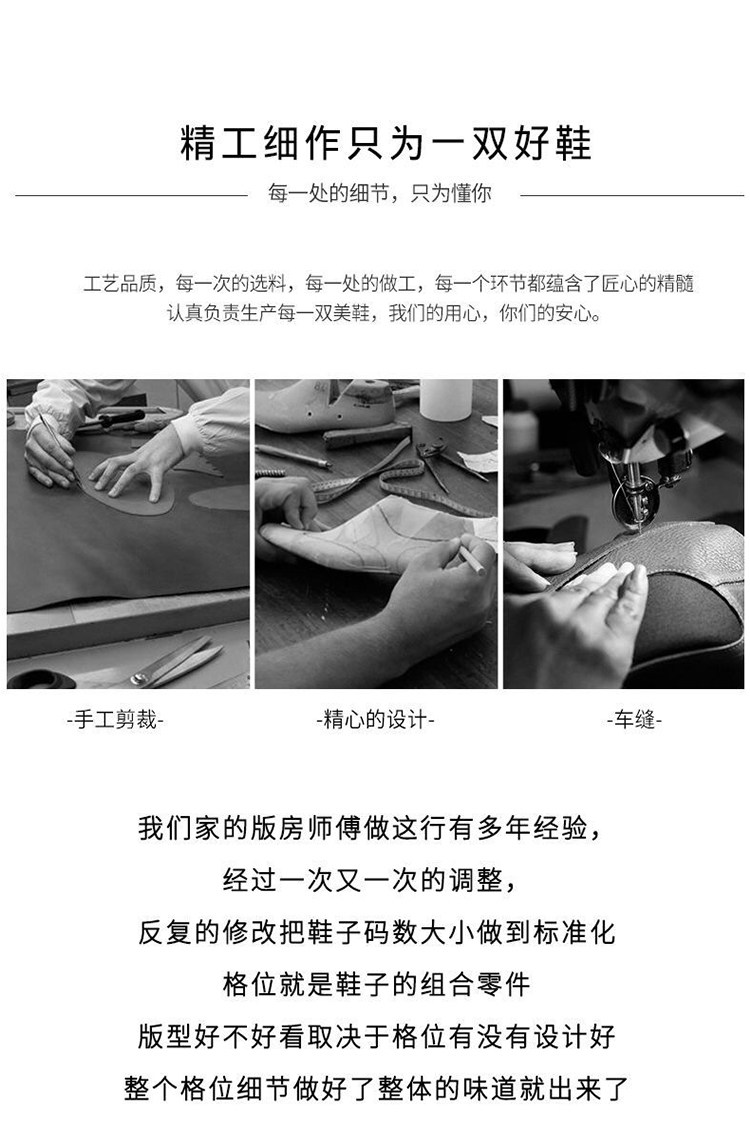 精工细作只为一双好鞋

每一处的细节，只为懂你

工艺品质，每一次的选料，每一处的做工，每一个环节都蕴含了匠心的精髓
认真负责生产每一双美鞋，我们的用心，你们的安心。

-手工剪裁-

-精心的设计-

-车缝-

我们家的版房师傅做这行有多年经验，
经过一次又一次的调整，
反复的修改把鞋子码数大小做到标准化
格位就是鞋子的组合零件
版型好不好看取决于格位有没有设计好
整个格位细节做好了整体的味道就出来了