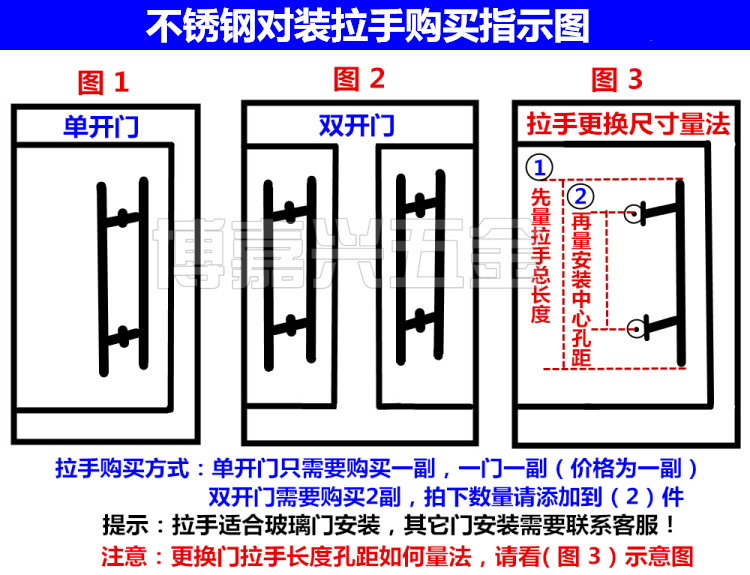 不锈钢对装拉手购买指示图

图 1

单开门

图 2

双开门

图 3

拉手更换尺寸量法

①
先量拉手总长度

②
再量安装中心孔距

博嘉兴五金

拉手购买方式：单开门只需要购买一副，一门一副（价格为一副）
双开门需要购买2副，拍下数量请添加到（2）件

提示：拉手适合玻璃门安装，其它门安装需要联系客服！

注意：更换门拉手长度孔距如何量法，请看(图 3）示意图