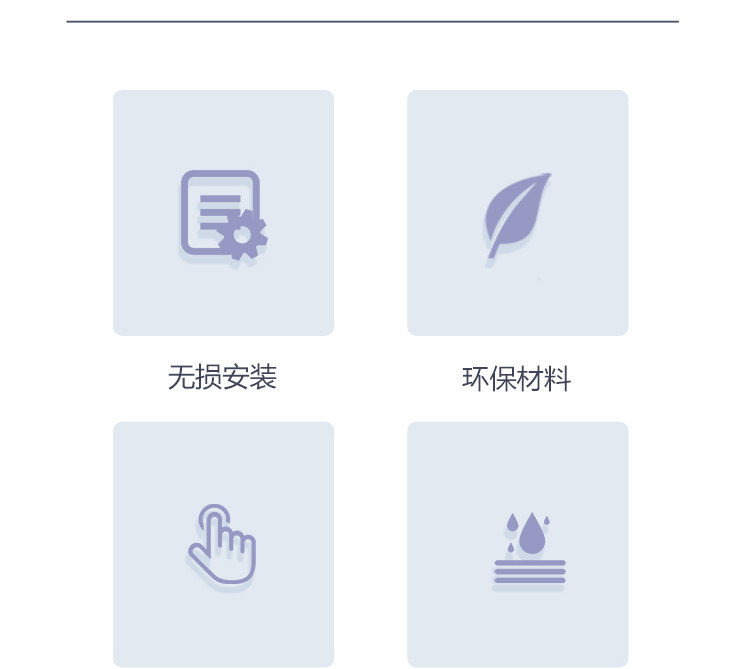 无损安装

环保材料