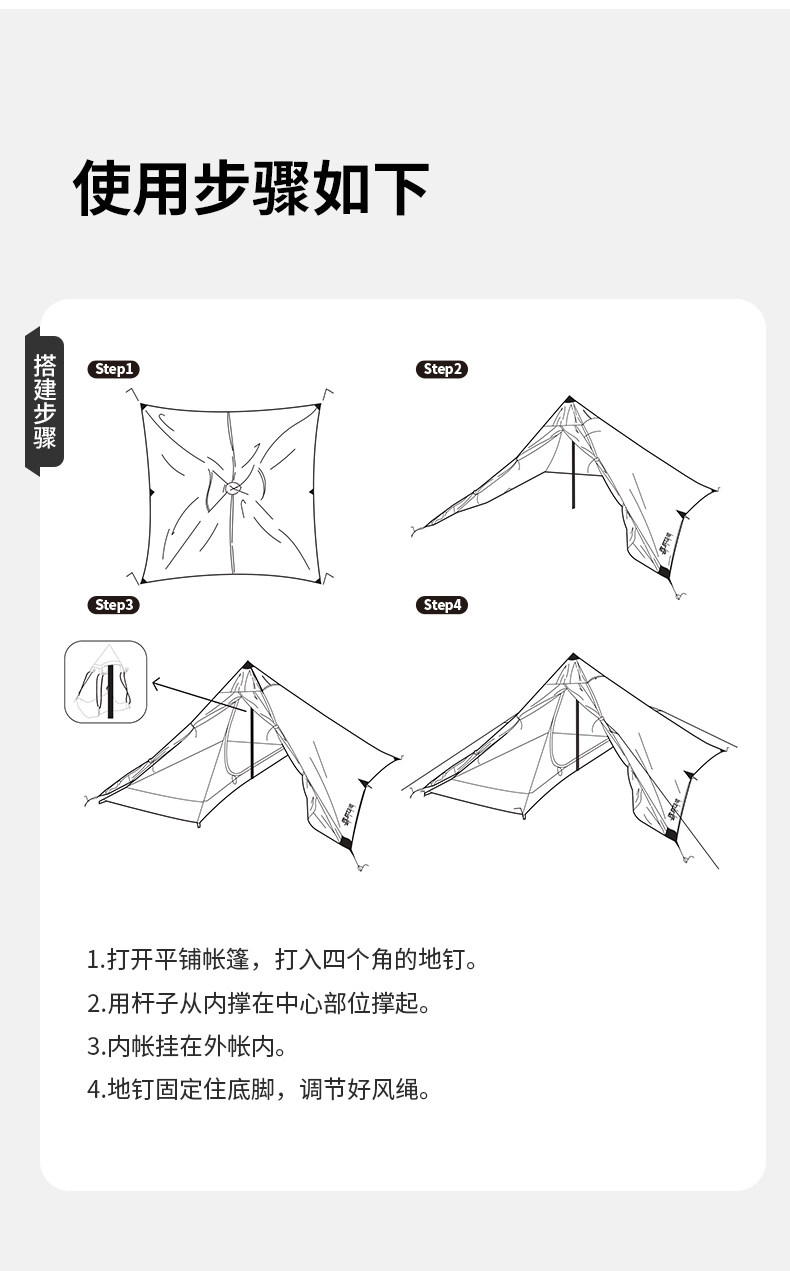 使用步骤如下

搭建步骤

Step1

Step2

Step3

Step4

1.打开平铺帐篷，打入四个角的地钉。

2.用杆子从内撑在中心部位撑起。

3.内帐挂在外帐内。

4.地钉固定住底脚，调节好风绳。