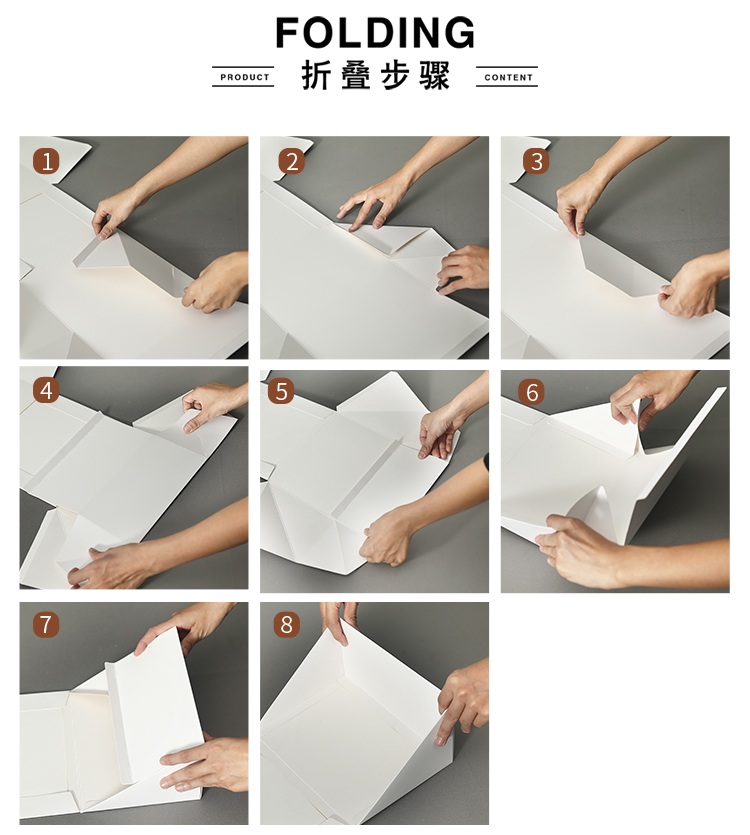 FOLDING

PRODUCT 折叠步骤 CONTENT

1

2

3

4

5

6

7

8