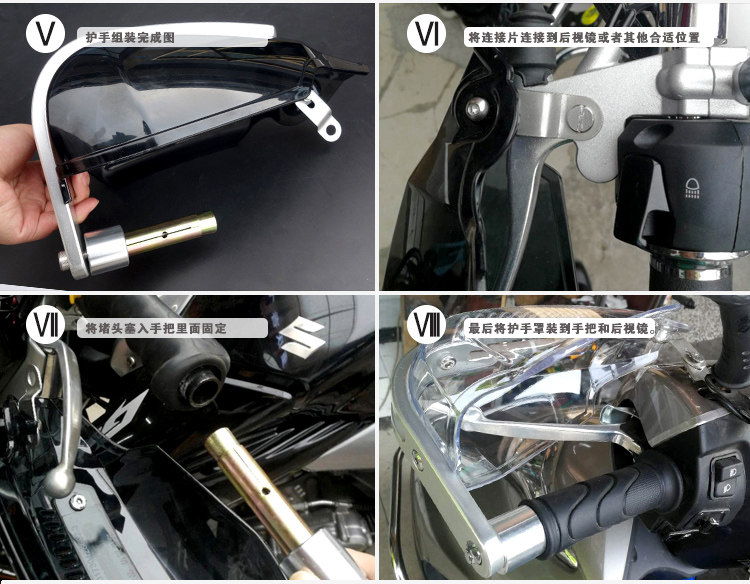 V 护手组装完成图

VI 将连接片连接到后视镜或者其他合适位置

VII 将堵头塞入手把里面固定

VIII 最后将护手罩装到手把和后视镜。