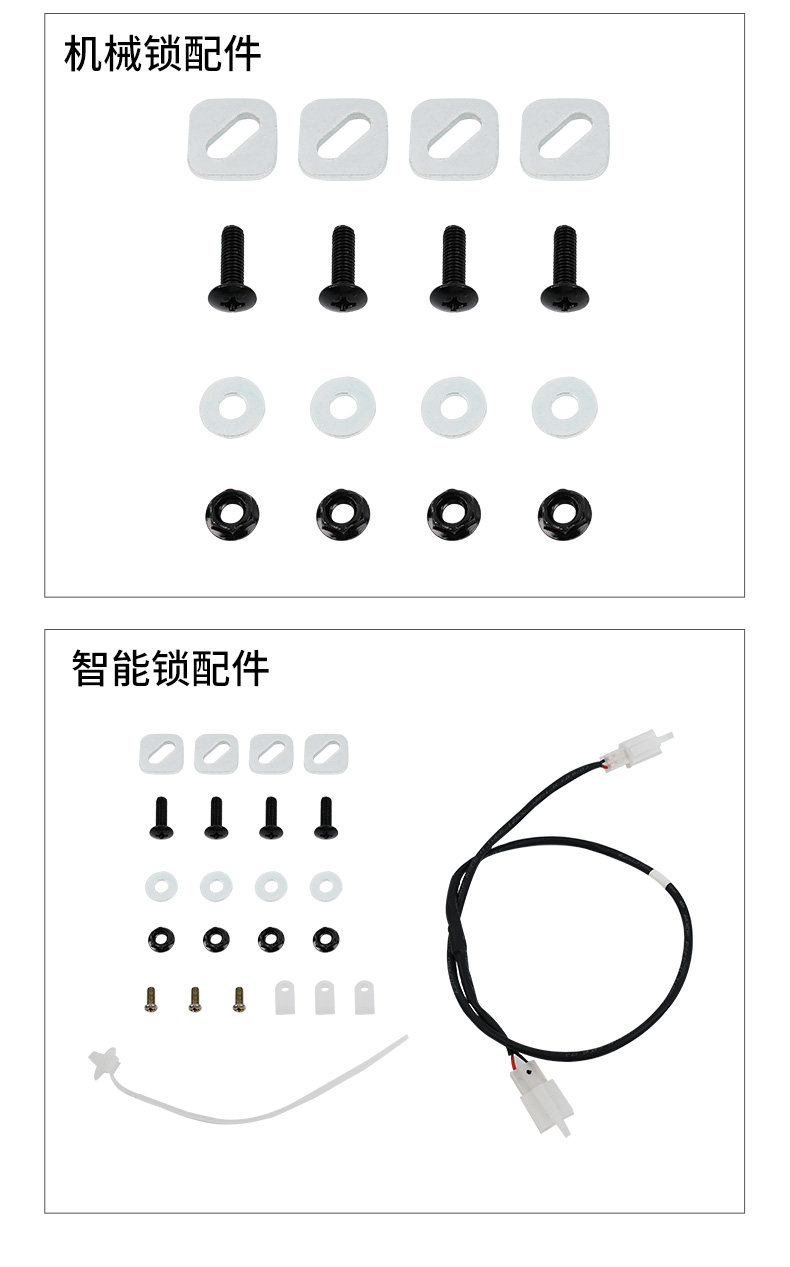 机械锁配件

智能锁配件