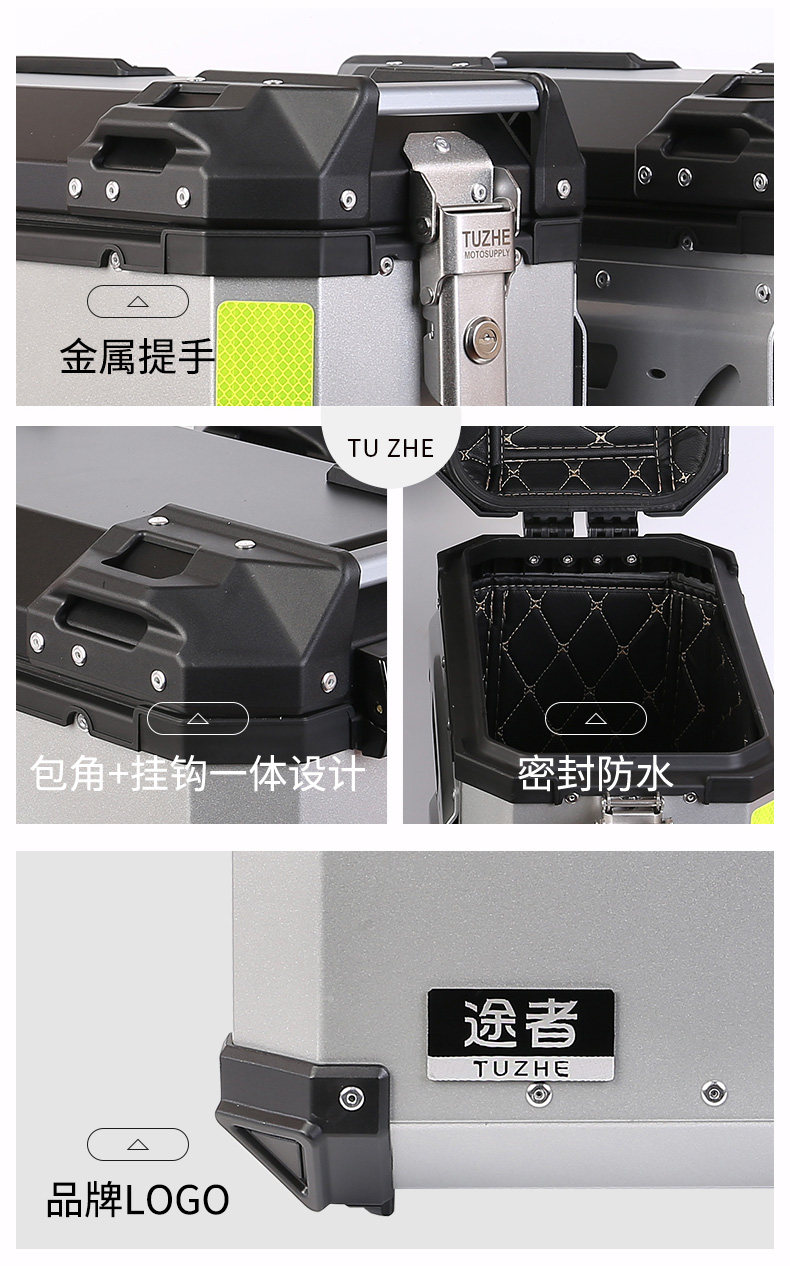 TUZHE
MOTOSUPPLY

金属提手

TU ZHE

包角+挂钩一体设计

密封防水

途者
TUZHE

品牌LOGO