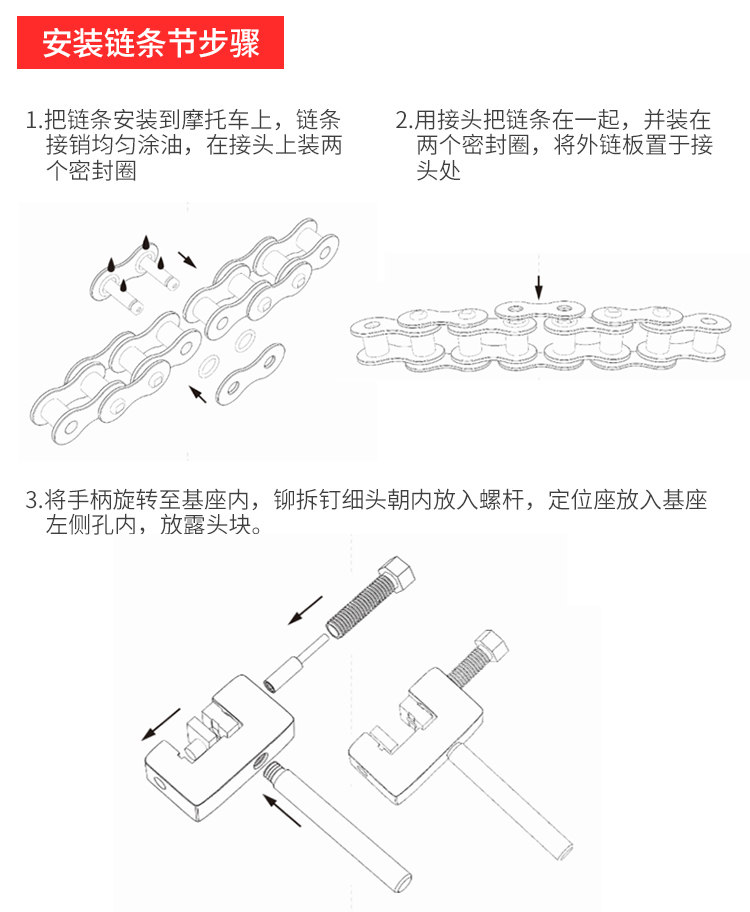 安装链条节步骤

1.把链条安装到摩托车上，链条接销均匀涂油，在接头上装两个密封圈

2.用接头把链条在一起，并装在两个密封圈，将外链板置于接头处

3.将手柄旋转至基座内，铆拆钉细头朝内放入螺杆，定位座放入基座左侧孔内，放露头块。