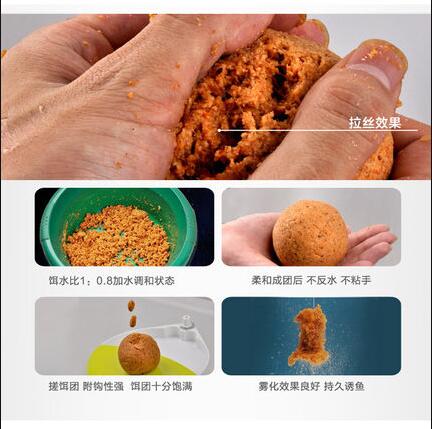 拉丝效果

饵水比1：0.8加水调和状态

柔和成团后 不反水 不粘手

搓饵团 附钩性强 饵团十分饱满

雾化效果良好 持久诱鱼