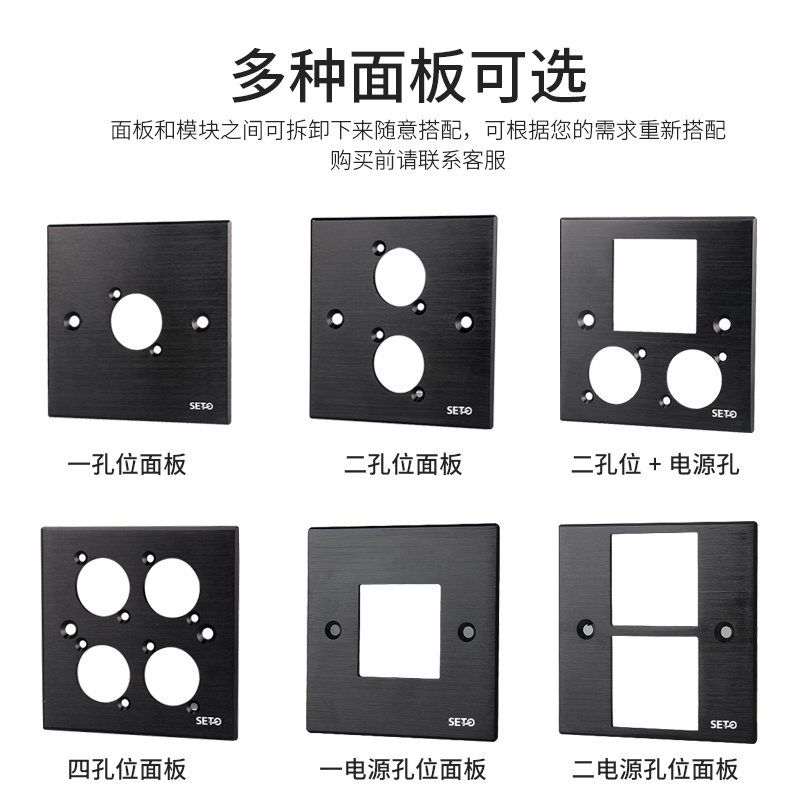 多种面板可选

面板和模块之间可拆卸下来随意搭配，可根据您的需求重新搭配
购买前请联系客服

SETO
一孔位面板

SETO
二孔位面板

SETO
二孔位 + 电源孔

SETO
四孔位面板

SETO
一电源孔位面板

SETO
二电源孔位面板