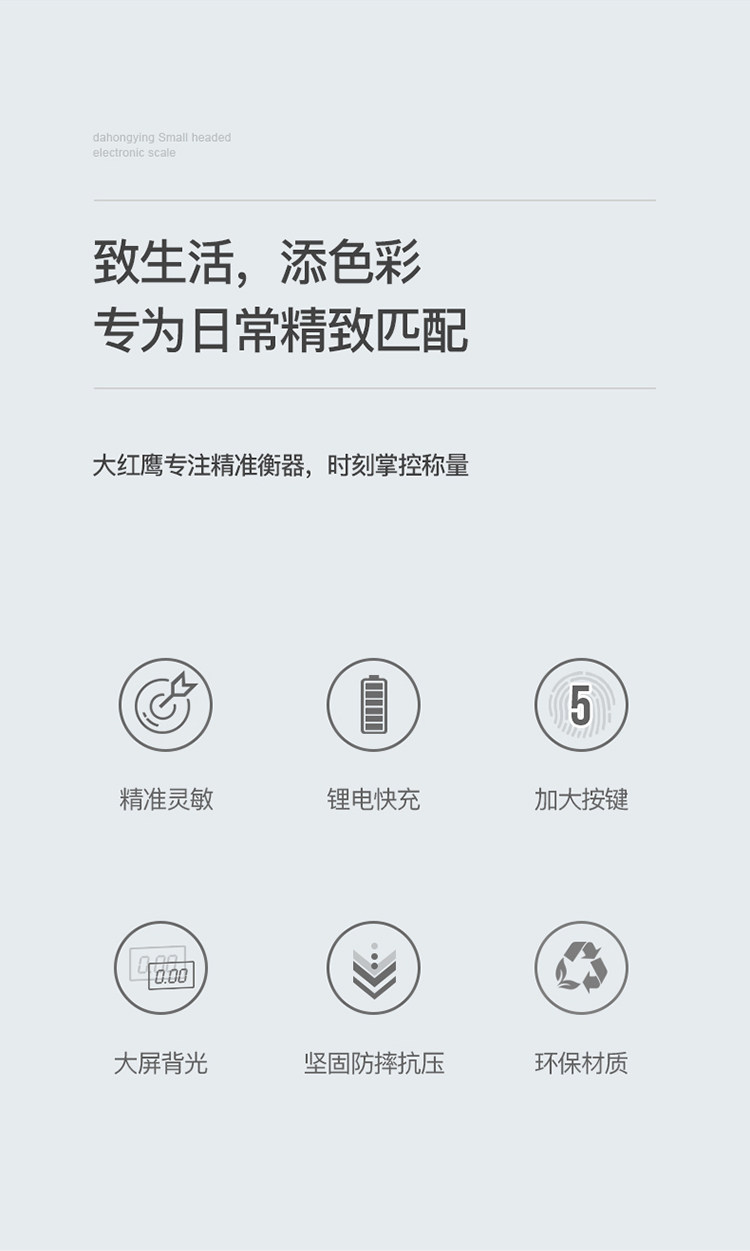 dahongying Small headed
electronic scale

致生活，添色彩
专为日常精致匹配

大红鹰专注精准衡器，时刻掌控称量

5

精准灵敏

锂电快充

加大按键

0.00

大屏背光

坚固防摔抗压

环保材质