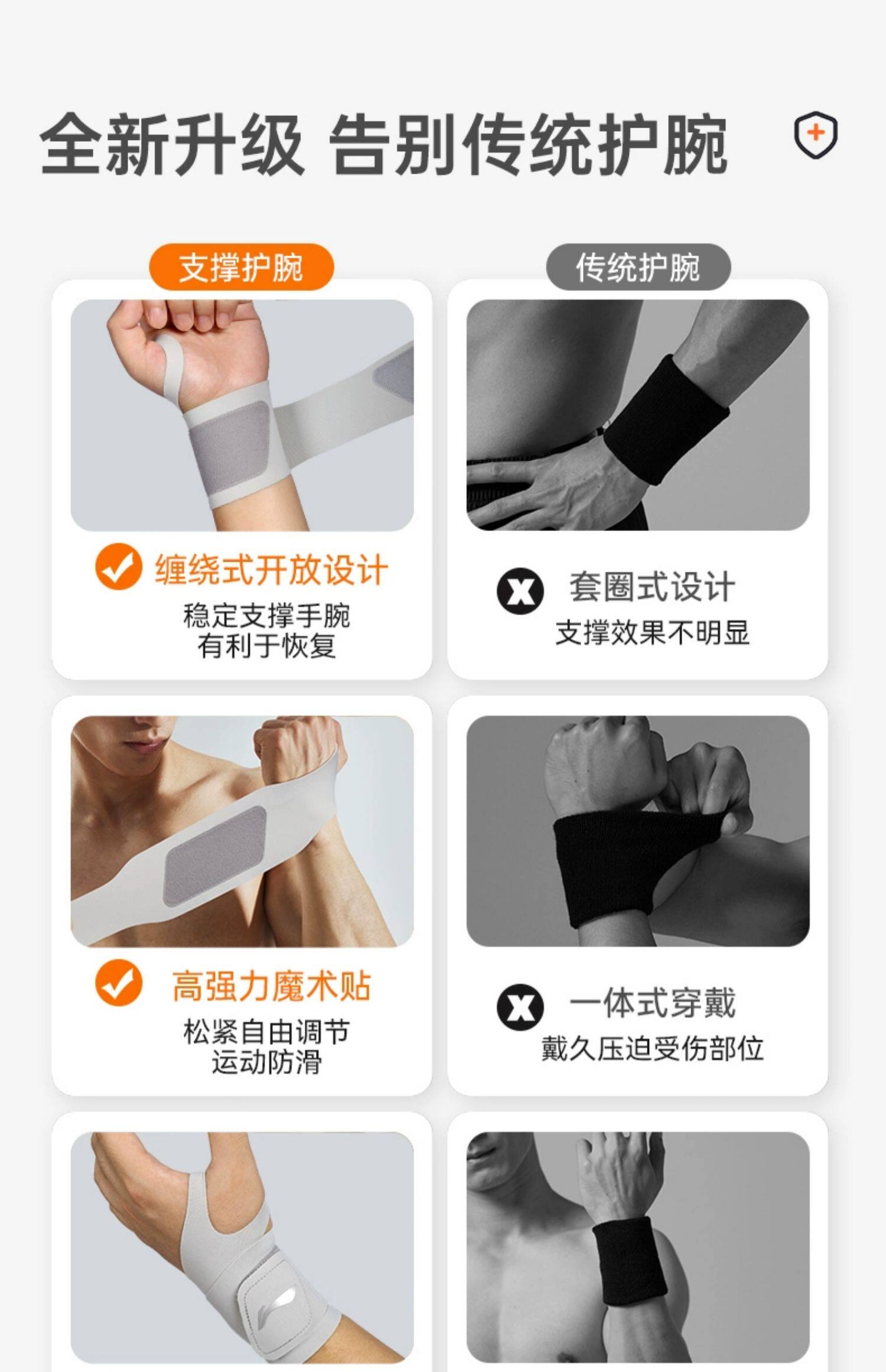 全新升级 告别传统护腕

支撑护腕

缠绕式开放设计
稳定支撑手腕
有利于恢复

高强力魔术贴
松紧自由调节
运动防滑

传统护腕

套圈式设计
支撑效果不明显

一体式穿戴
戴久压迫受伤部位