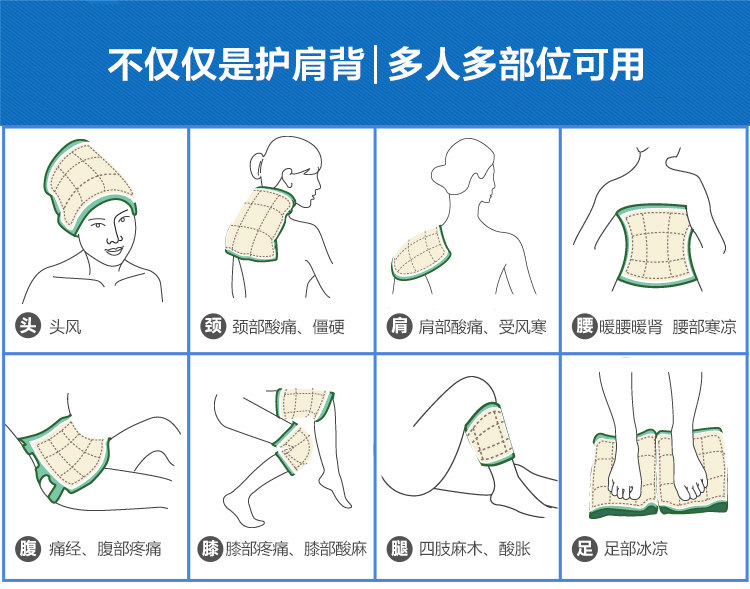 不仅仅是护肩背 | 多人多部位可用

头 头风

颈 颈部酸痛、僵硬

肩 肩部酸痛、受风寒

腰 暖腰暖肾 腰部寒凉

腹 痛经、腹部疼痛

膝 膝部疼痛、膝部酸麻

腿 四肢麻木、酸胀

足 足部冰凉