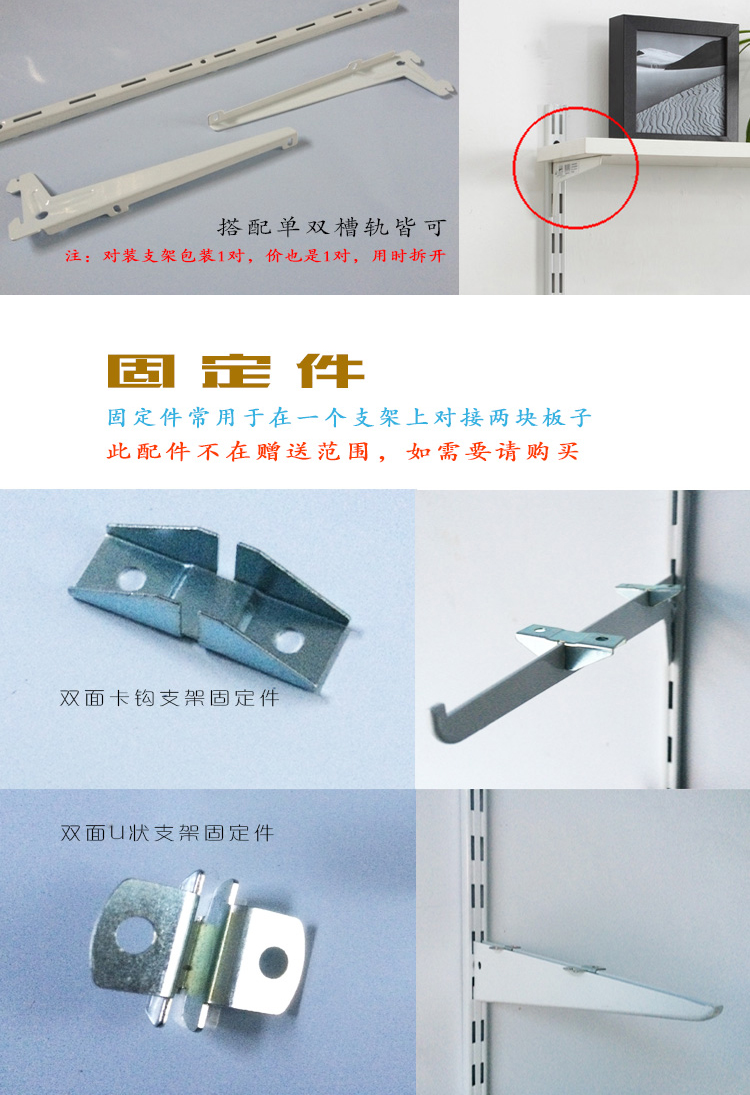 搭配单双槽轨皆可
注：对装支架包装1对，价也是1对，用时拆开

固定件
固定件常用于在一个支架上对接两块板子
此配件不在赠送范围，如需要请购买

双面卡钩支架固定件

双面U状支架固定件