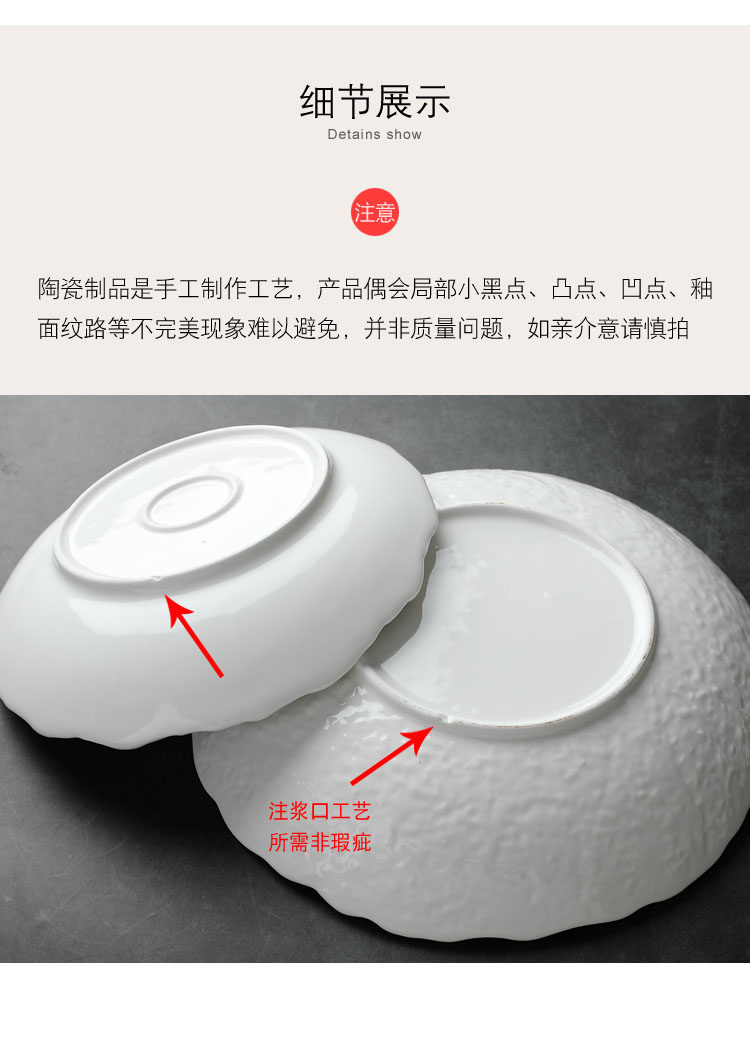 细节展示
Detains show

注意

陶瓷制品是手工制作工艺，产品偶会局部小黑点、凸点、凹点、釉面纹路等不完美现象难以避免，并非质量问题，如亲介意请慎拍

注浆口工艺
所需非瑕疵