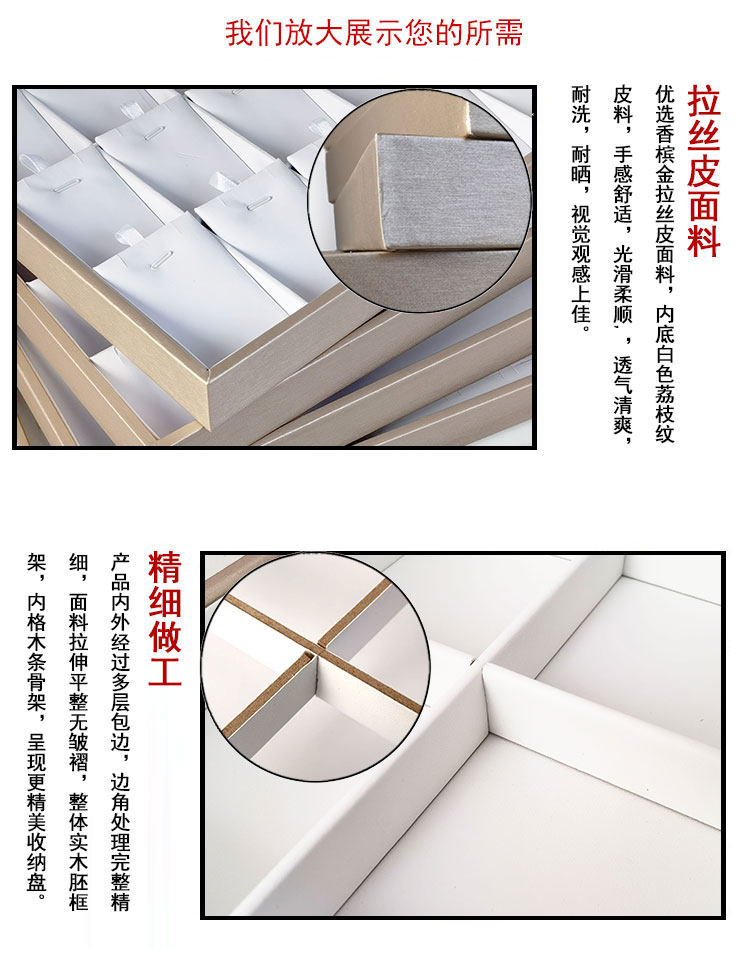 我们放大展示您的所需

拉丝皮面料

优选香槟金拉丝皮面料，内底白色荔枝纹皮料，手感舒适，光滑柔顺，透气清爽，耐洗，耐晒，视觉观感上佳。

精细做工

产品内外经过多层包边，边角处理完整精细，面料拉伸平整无皱褶，整体实木胚框架，内格木条骨架，呈现更精美收纳盘。