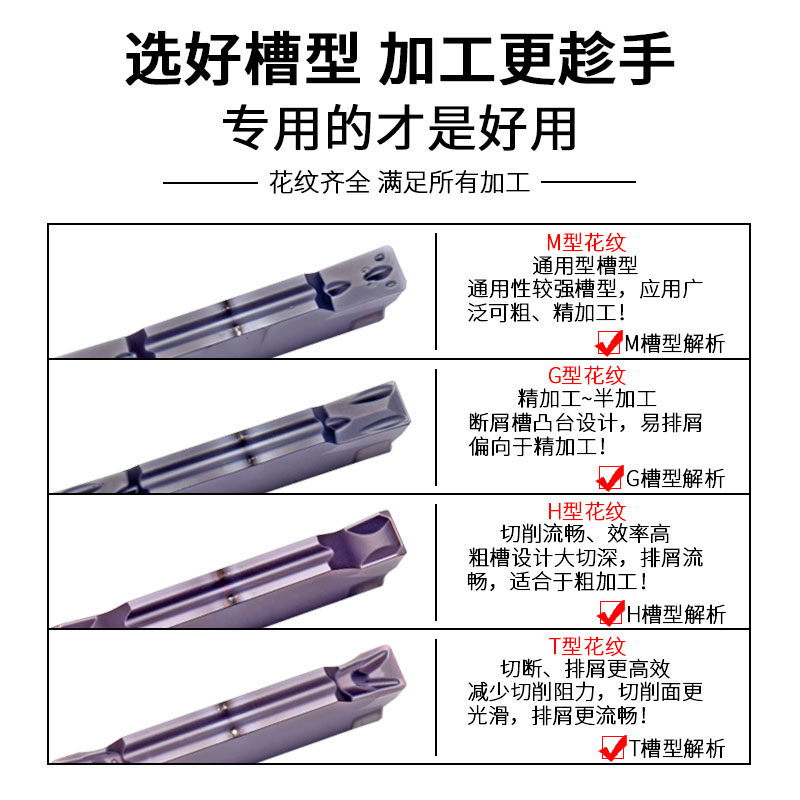 选好槽型 加工更趁手

专用的才是好用

花纹齐全 满足所有加工

M型花纹
通用型槽型
通用性较强槽型，应用广泛可粗、精加工！
M槽型解析

G型花纹
精加工~半加工
断屑槽凸台设计，易排屑偏向于精加工！
G槽型解析

H型花纹
切削流畅、效率高
粗槽设计大切深，排屑流畅，适合于粗加工！
H槽型解析

T型花纹
切断、排屑更高效
减少切削阻力，切削面更光滑，排屑更流畅！
T槽型解析