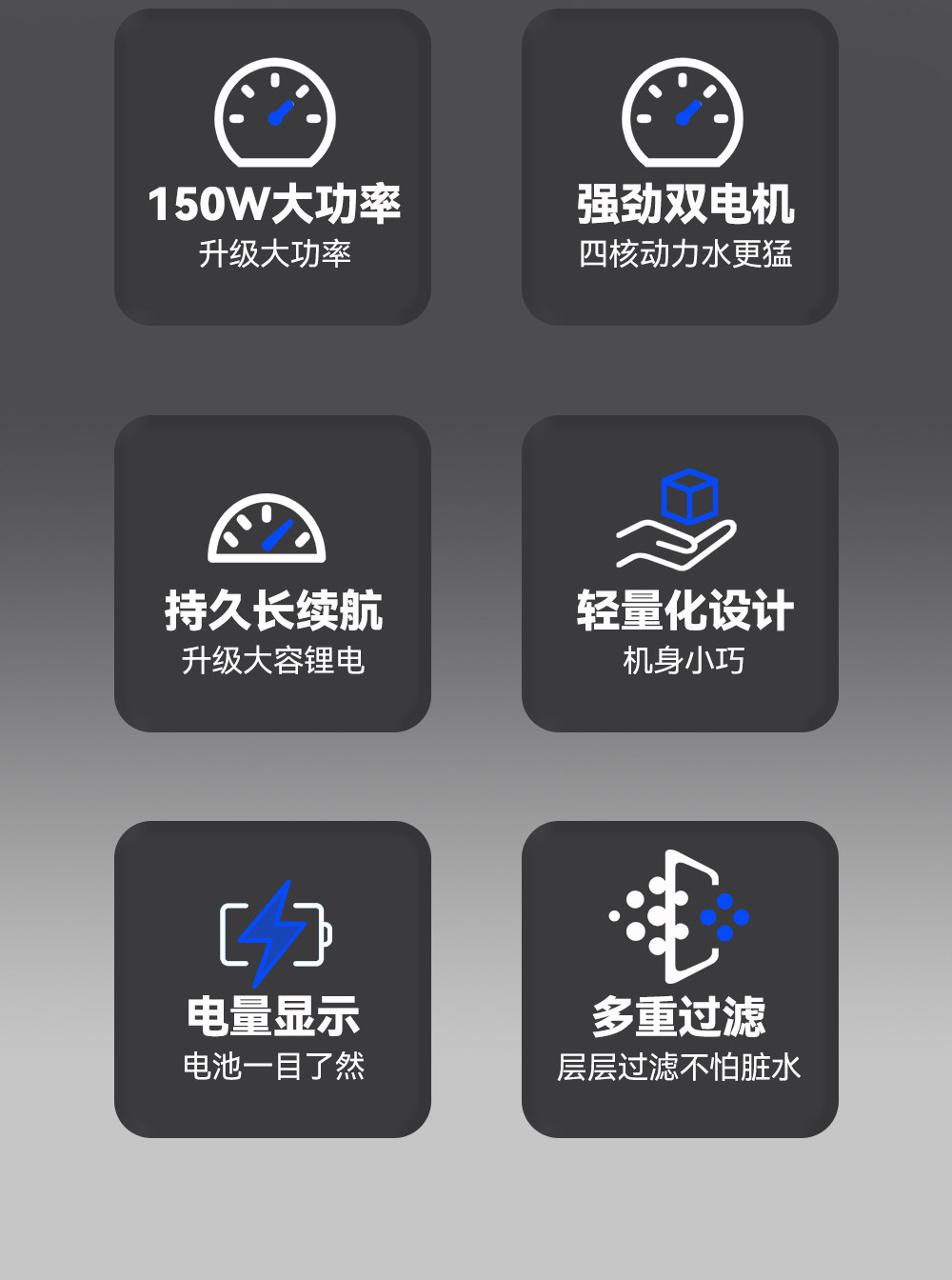 150W大功率
升级大功率

强劲双电机
四核动力水更猛

持久长续航
升级大容锂电

轻量化设计
机身小巧

电量显示
电池一目了然

多重过滤
层层过滤不怕脏水