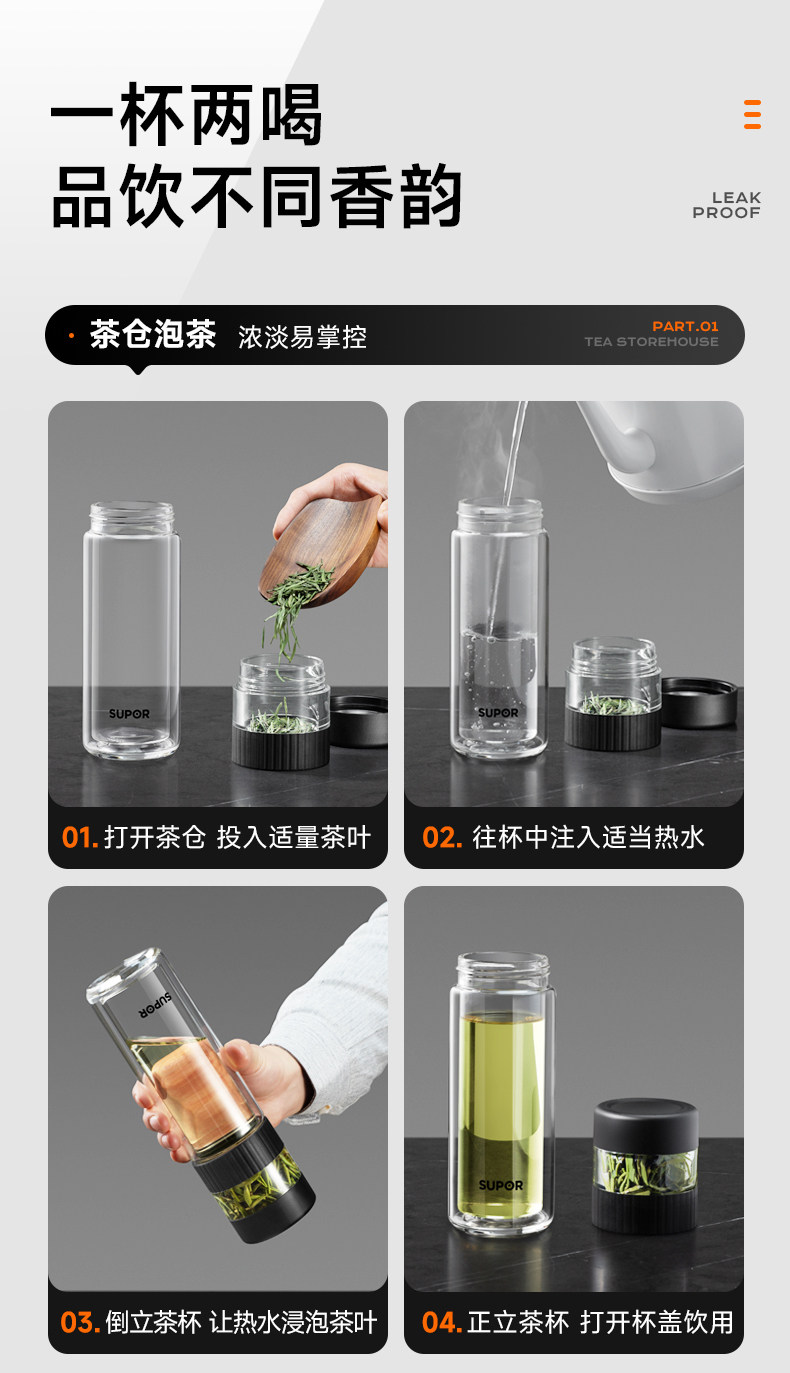 一杯两喝
品饮不同香韵

LEAK
PROOF

· 茶仓泡茶 浓淡易掌控

PART.01
TEA STOREHOUSE

SUPOR

01. 打开茶仓 投入适量茶叶

SUPOR

02. 往杯中注入适当热水

SUPOR

03. 倒立茶杯 让热水浸泡茶叶

SUPOR

04. 正立茶杯 打开杯盖饮用