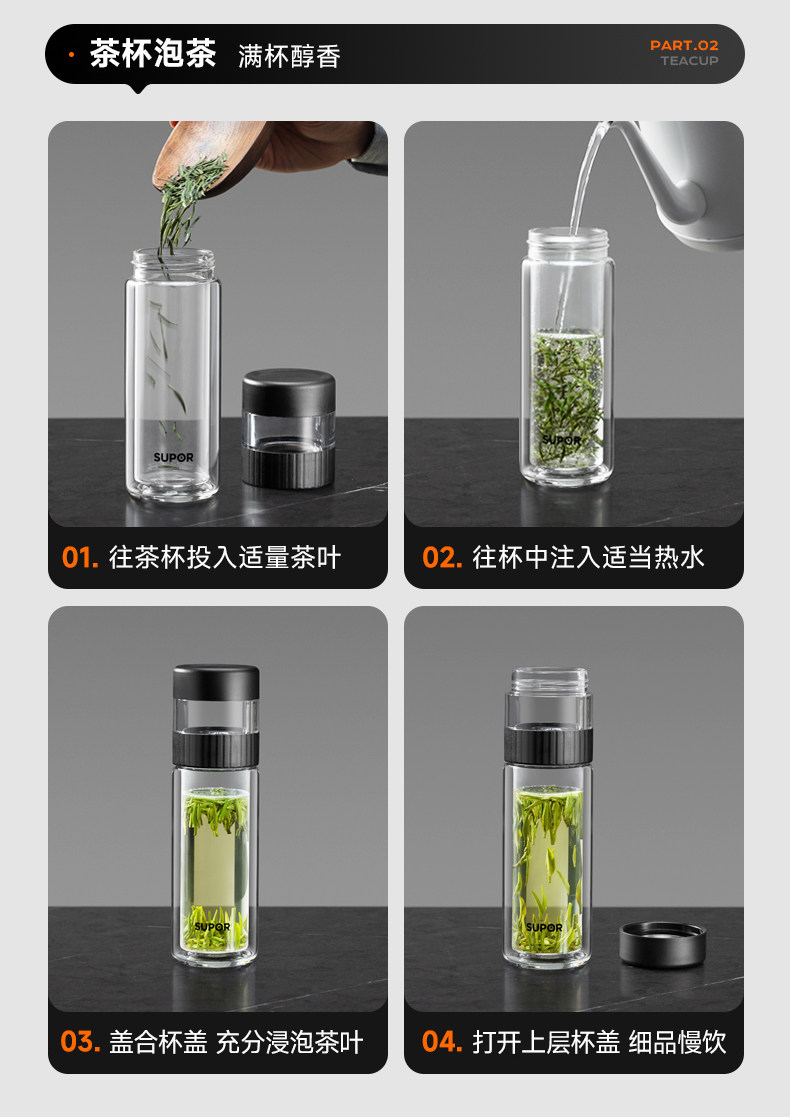 · 茶杯泡茶 满杯醇香

PART.02
TEACUP

SUPOR

01. 往茶杯投入适量茶叶

SUPOR

02. 往杯中注入适当热水

SUPOR

03. 盖合杯盖 充分浸泡茶叶

SUPOR

04. 打开上层杯盖 细品慢饮