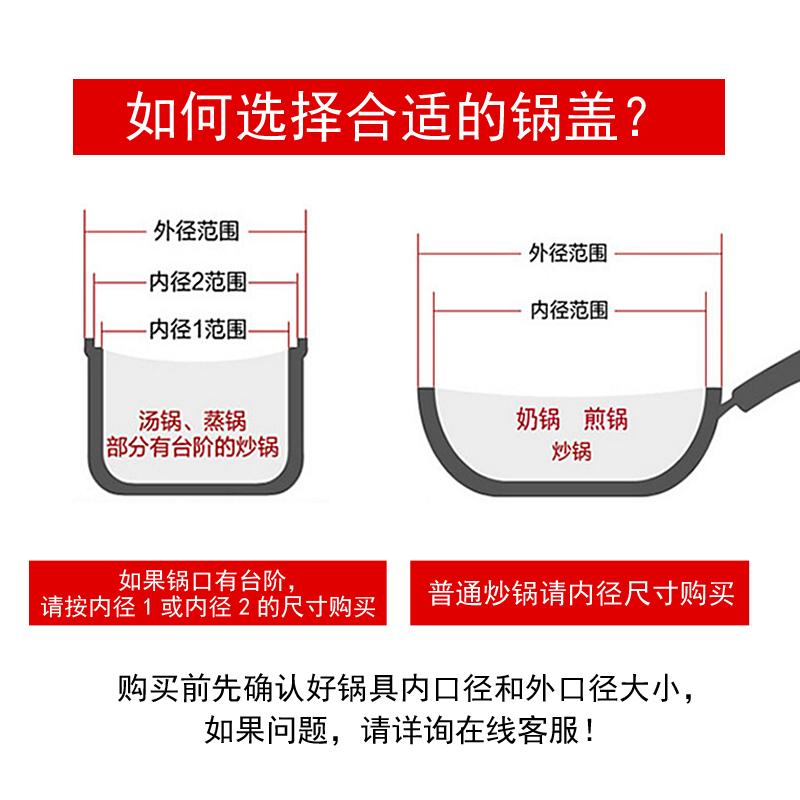 如何选择合适的锅盖？

外径范围
内径2范围
内径1范围
汤锅、蒸锅
部分有台阶的炒锅

外径范围
内径范围
奶锅　煎锅
炒锅

如果锅口有台阶，
请按内径 1 或内径 2 的尺寸购买

普通炒锅请内径尺寸购买

购买前先确认好锅具内口径和外口径大小，
如果问题，请详询在线客服！