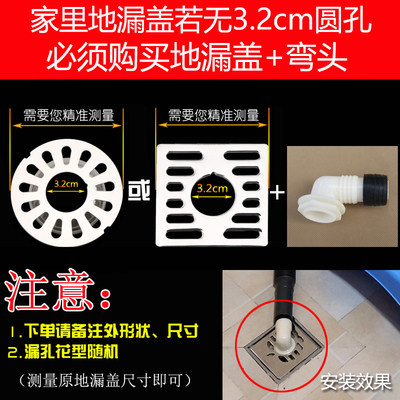 家里地漏盖若无3.2cm圆孔
必须购买地漏盖+弯头

需要您精准测量

3.2cm

或

需要您精准测量

3.2cm

+

注意：

1. 下单请备注外形状、尺寸
2. 漏孔花型随机

（测量原地漏盖尺寸即可）

安装效果