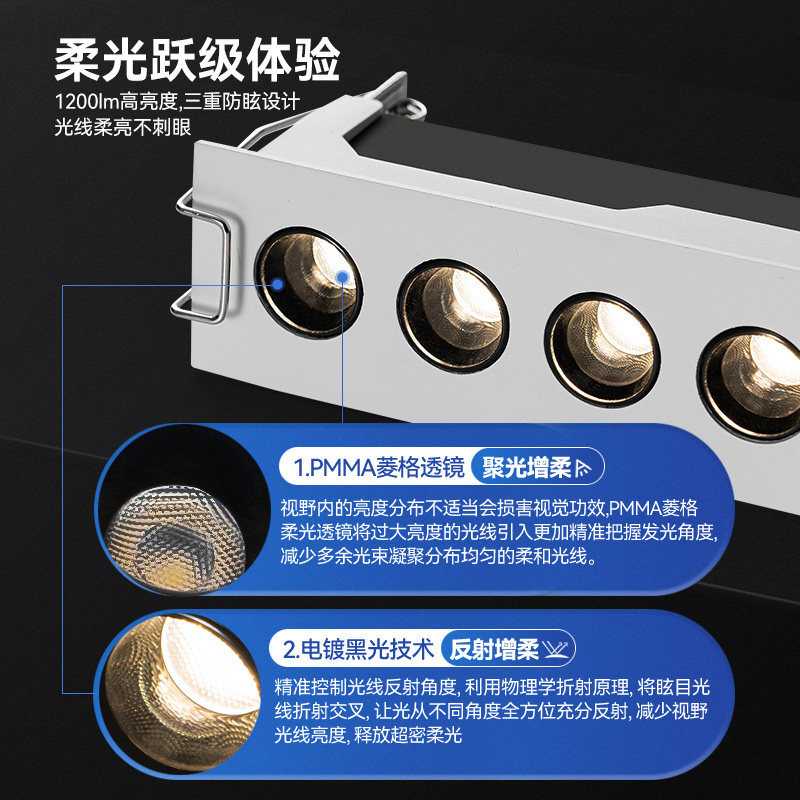 柔光跃级体验

1200lm高亮度,三重防眩设计
光线柔亮不刺眼

1.PMMA菱格透镜 聚光增柔

视野内的亮度分布不适当会损害视觉功效,PMMA菱格柔光透镜将过大亮度的光线引入更加精准把握发光角度,减少多余光束凝聚分布均匀的柔和光线。

2.电镀黑光技术 反射增柔

精准控制光线反射角度, 利用物理学折射原理, 将眩目光线折射交叉, 让光从不同角度全方位充分反射, 减少视野光线亮度, 释放超密柔光