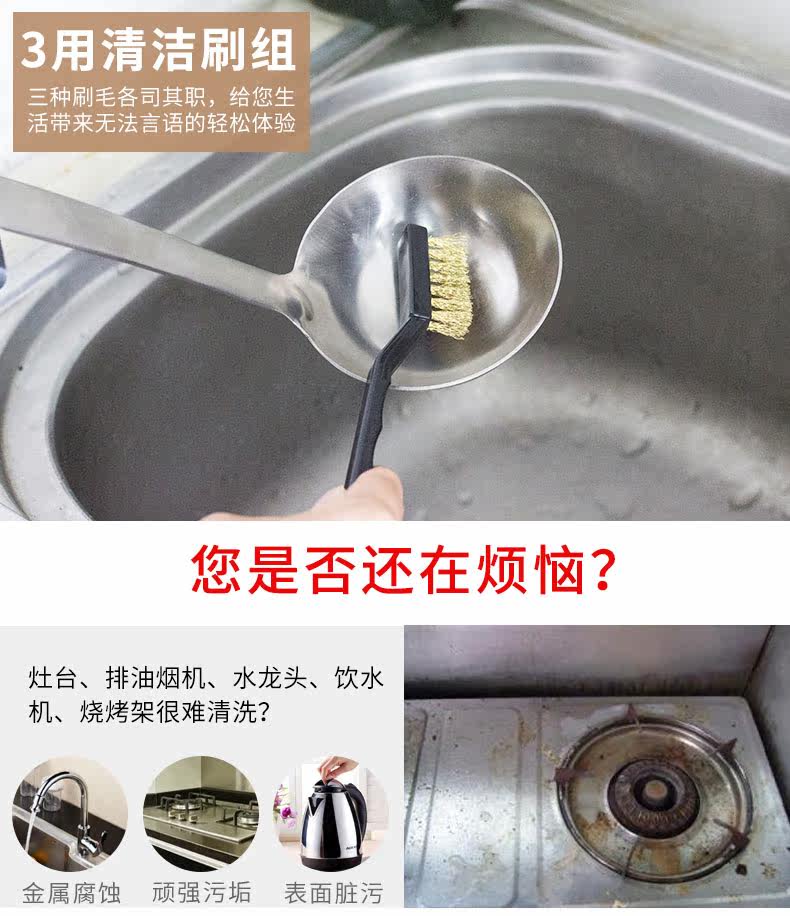 3用清洁刷组

三种刷毛各司其职，给您生活带来无法言语的轻松体验

您是否还在烦恼?

灶台、排油烟机、水龙头、饮水机、烧烤架很难清洗?

金属腐蚀

顽强污垢

表面脏污