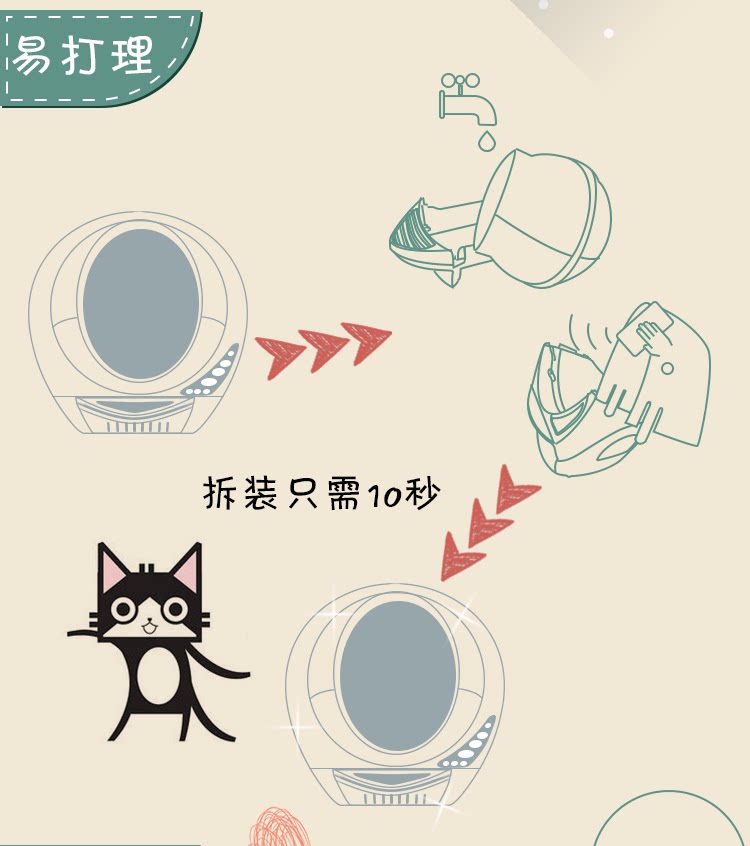 易打理

拆装只需10秒