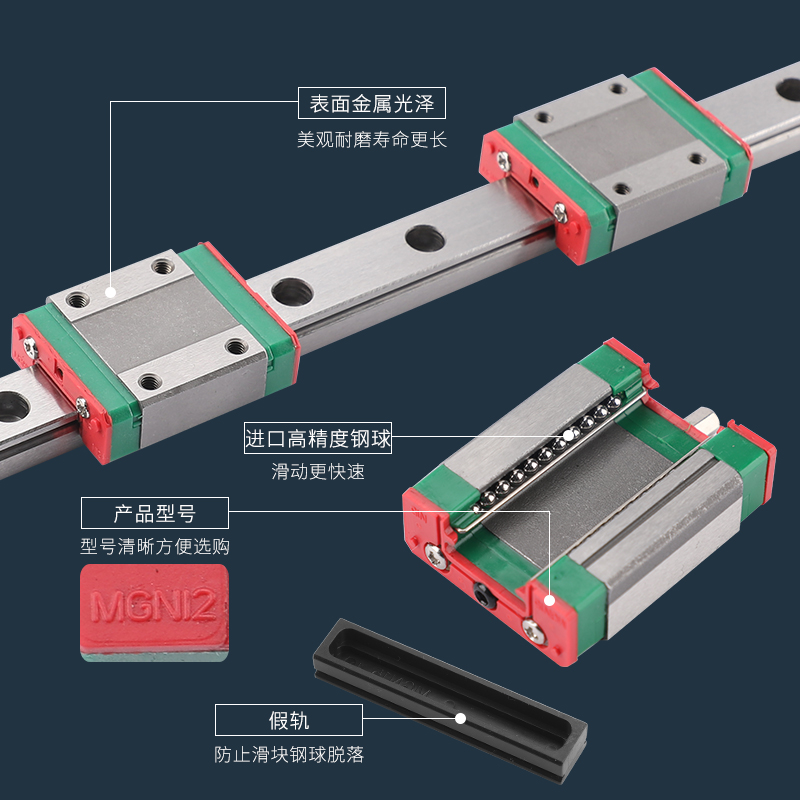 表面金属光泽
美观耐磨寿命更长

进口高精度钢球
滑动更快速

产品型号
型号清晰方便选购

MGN12

假轨
防止滑块钢球脱落