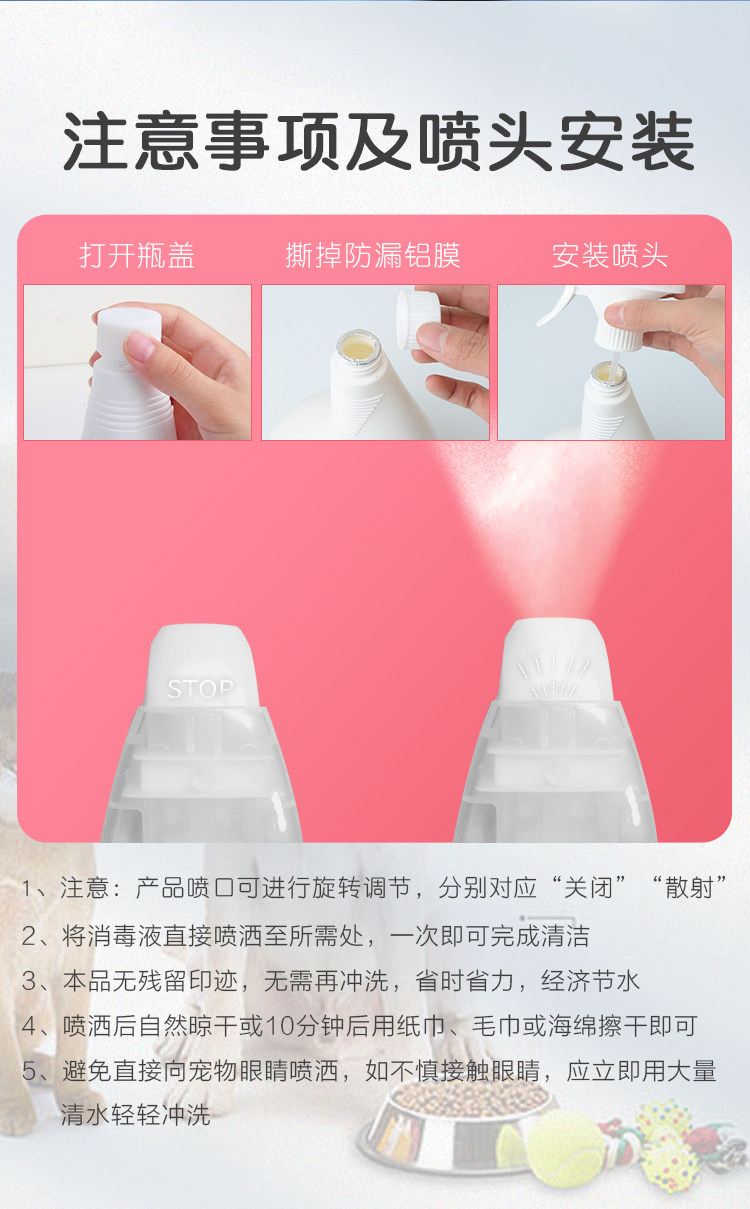 注意事项及喷头安装

打开瓶盖

撕掉防漏铝膜

安装喷头

STOP

1、注意：产品喷口可进行旋转调节，分别对应“关闭”“散射”

2、将消毒液直接喷洒至所需处，一次即可完成清洁

3、本品无残留印迹，无需再冲洗，省时省力，经济节水

4、喷洒后自然晾干或10分钟后用纸巾、毛巾或海绵擦干即可

5、避免直接向宠物眼睛喷洒，如不慎接触眼睛，应立即用大量清水轻轻冲洗