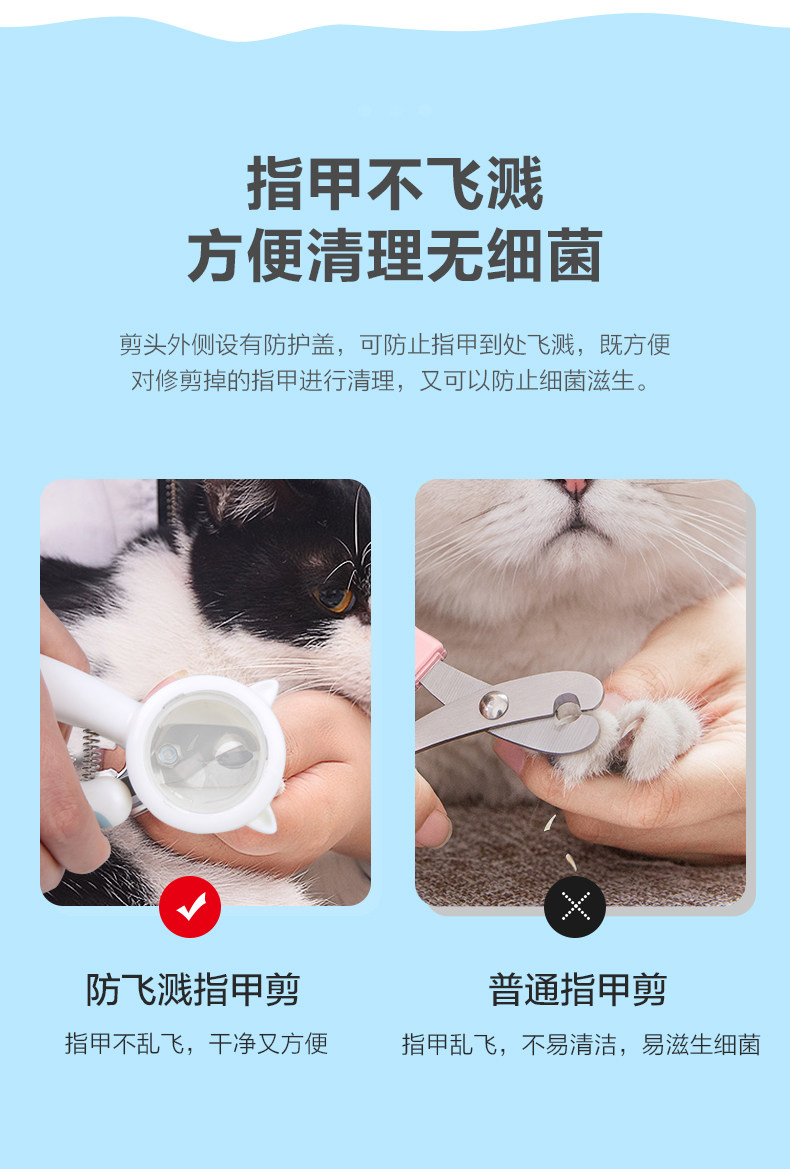 指甲不飞溅
方便清理无细菌

剪头外侧设有防护盖，可防止指甲到处飞溅，既方便对修剪掉的指甲进行清理，又可以防止细菌滋生。

防飞溅指甲剪
指甲不乱飞，干净又方便

普通指甲剪
指甲乱飞，不易清洁，易滋生细菌