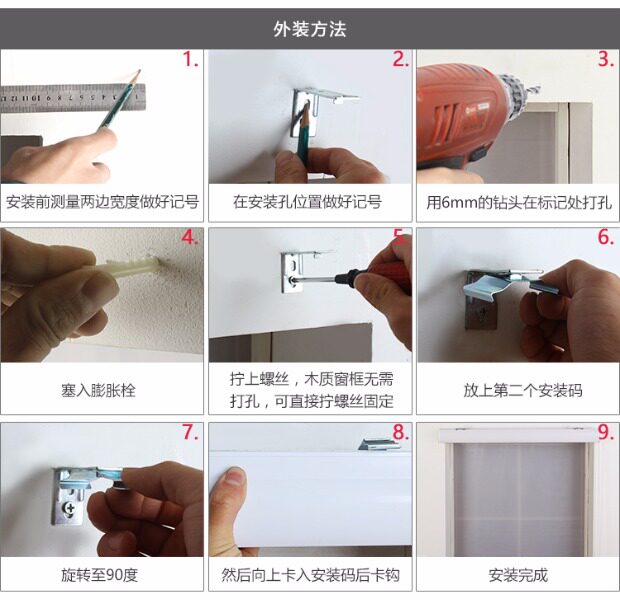 外装方法

1.

安装前测量两边宽度做好记号

2.

在安装孔位置做好记号

3.

用6mm的钻头在标记处打孔

4.

塞入膨胀栓

5.

拧上螺丝，木质窗框无需打孔，可直接拧螺丝固定

6.

放上第二个安装码

7.

旋转至90度

8.

然后向上卡入安装码后卡钩

9.

安装完成