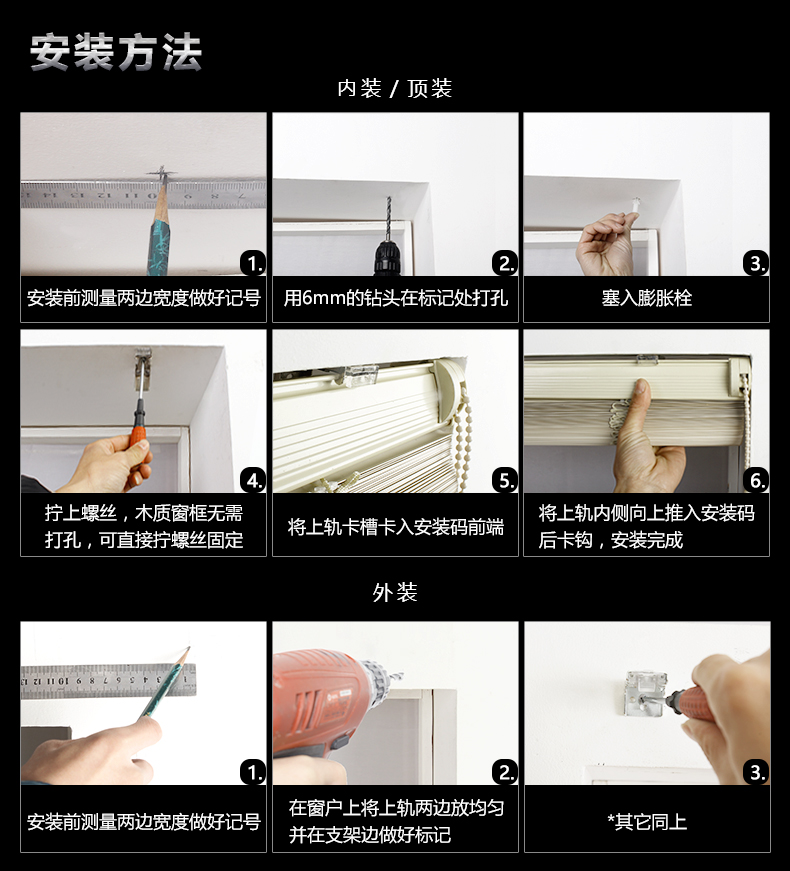 安装方法

内装 / 顶装

1.

安装前测量两边宽度做好记号

2.

用6mm的钻头在标记处打孔

3.

塞入膨胀栓

4.

拧上螺丝，木质窗框无需打孔，可直接拧螺丝固定

5.

将上轨卡槽卡入安装码前端

6.

将上轨内侧向上推入安装码后卡钩，安装完成

外装

1.

安装前测量两边宽度做好记号

2.

在窗户上将上轨两边放均匀并在支架边做好标记

3.

*其它同上