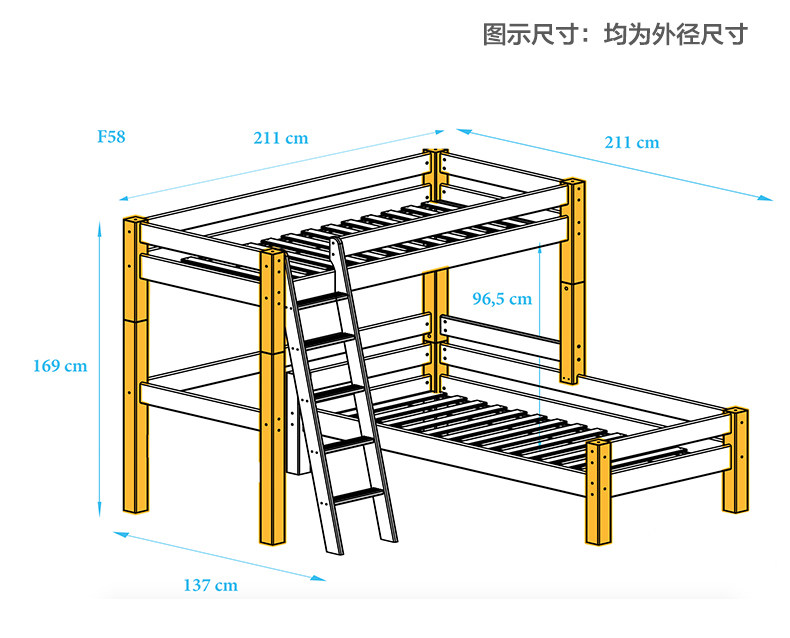 图示尺寸：均为外径尺寸

F58

211 cm

211 cm

96,5 cm

169 cm

137 cm