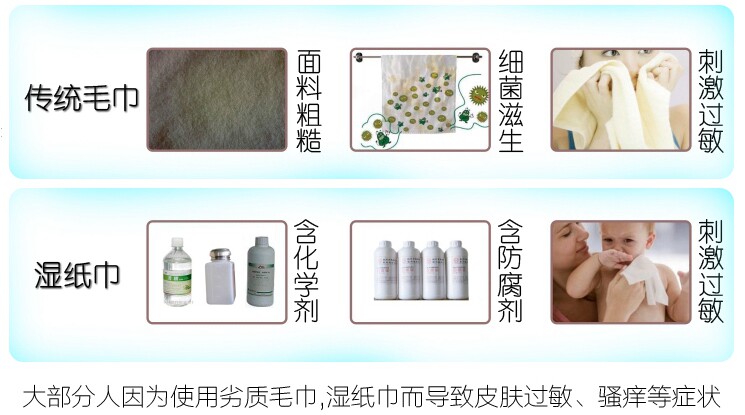 传统毛巾

面料粗糙

细菌滋生

刺激过敏

湿纸巾

含化学剂

含防腐剂

刺激过敏

大部分人因为使用劣质毛巾,湿纸巾而导致皮肤过敏、骚痒等症状