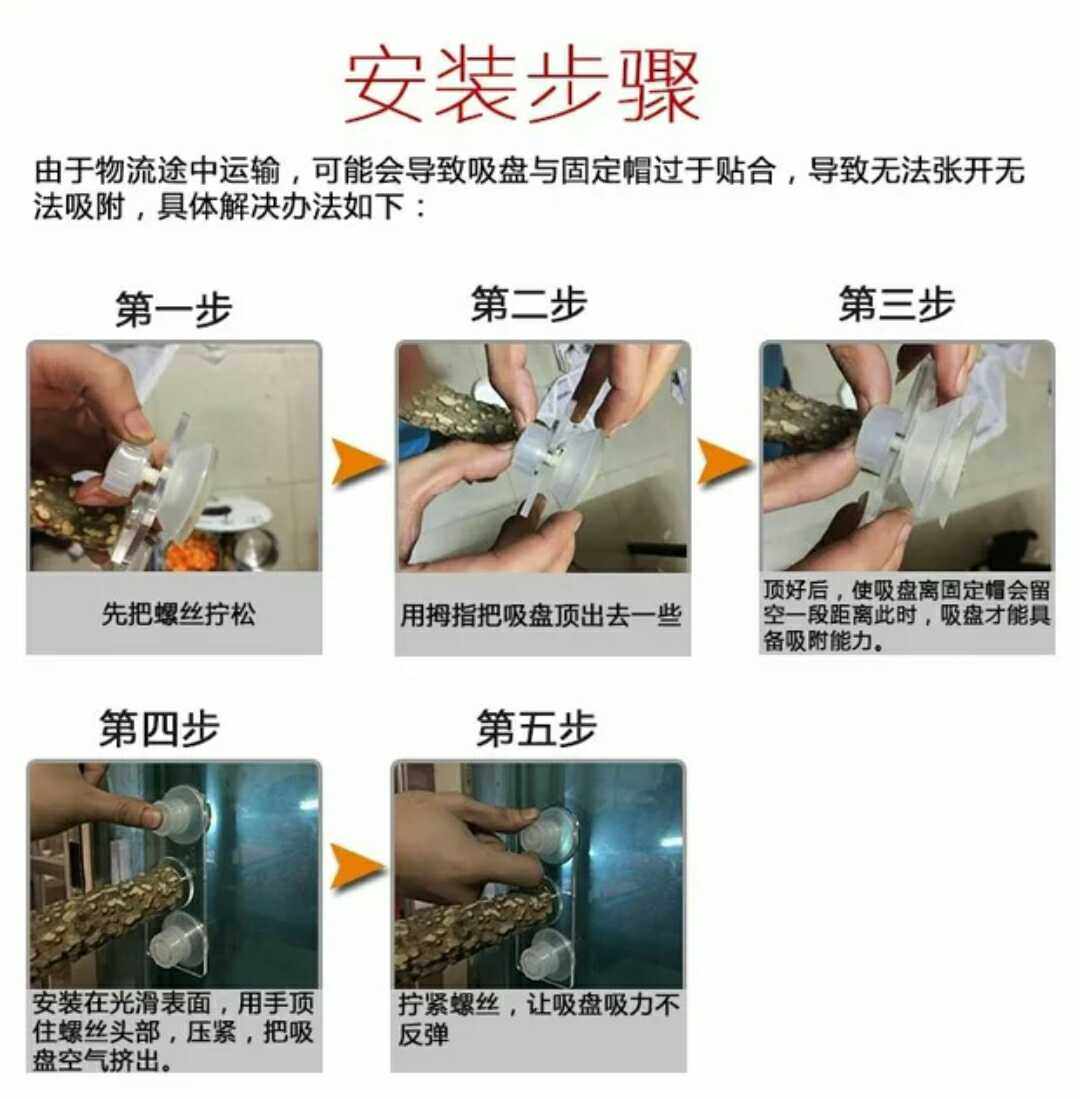 安装步骤

由于物流途中运输，可能会导致吸盘与固定帽过于贴合，导致无法张开无法吸附，具体解决办法如下：

第一步

先把螺丝拧松

第二步

用拇指把吸盘顶出去一些

第三步

顶好后，使吸盘离固定帽会留空一段距离此时，吸盘才能具备吸附能力。

第四步

安装在光滑表面，用手顶住螺丝头部，压紧，把吸盘空气挤出。

第五步

拧紧螺丝，让吸盘吸力不反弹