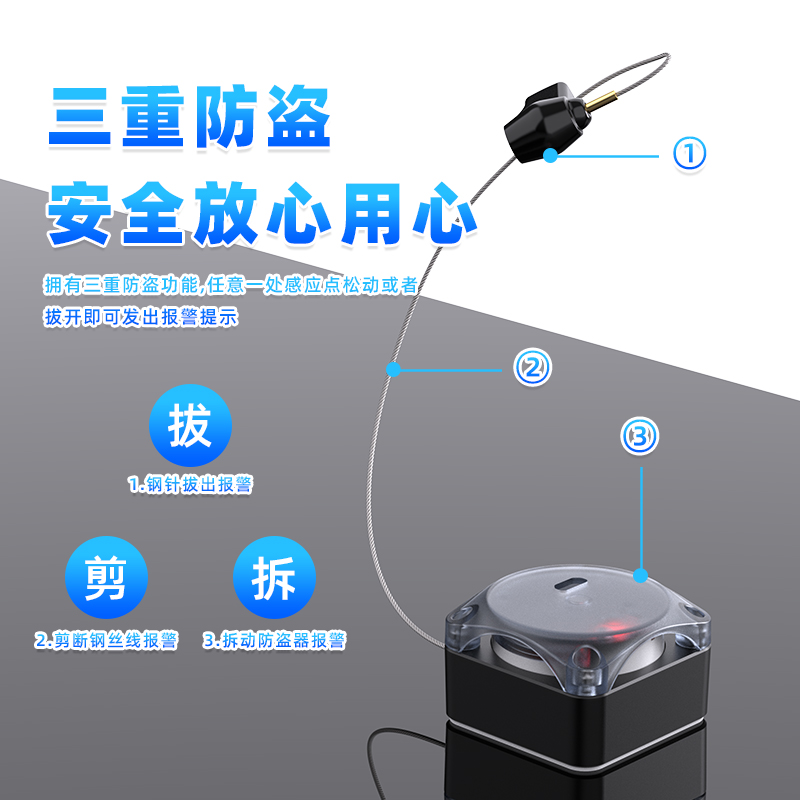 三重防盗
安全放心用心

拥有三重防盗功能,任意一处感应点松动或者拔开即可发出报警提示

①

②

③

拔
1.钢针拔出报警

剪
2.剪断钢丝线报警

拆
3.拆动防盗器报警