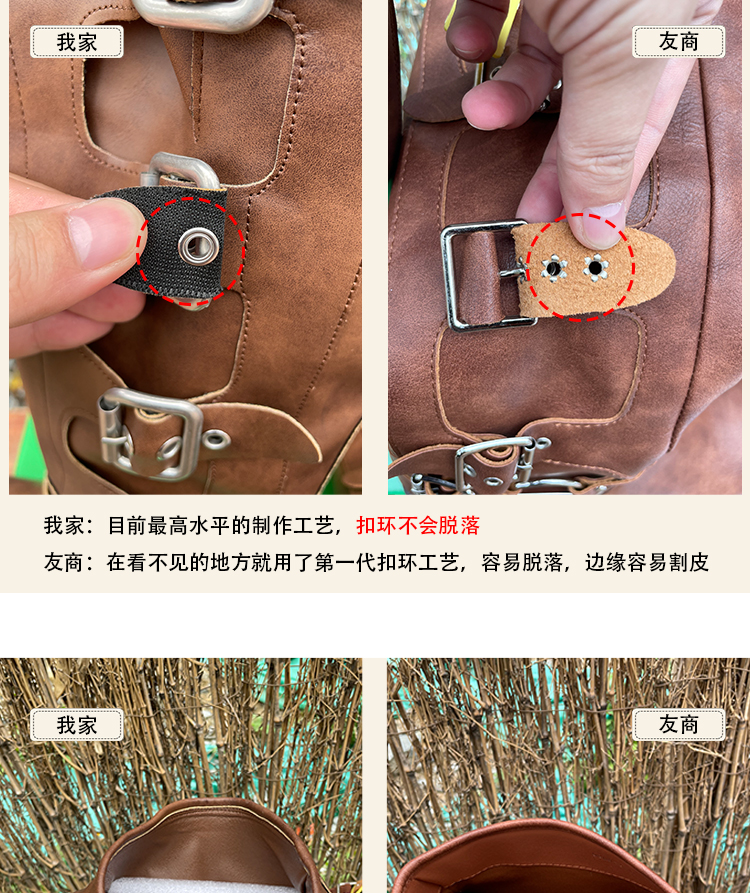 我家

友商

我家：目前最高水平的制作工艺，扣环不会脱落

友商：在看不见的地方就用了第一代扣环工艺，容易脱落，边缘容易割皮

我家

友商