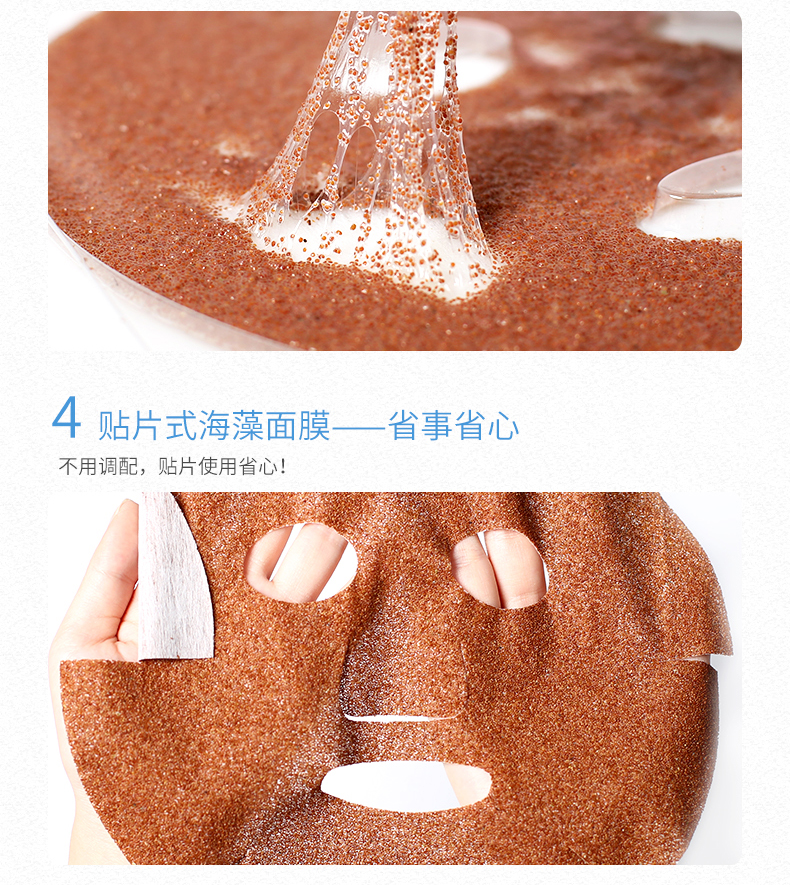 4 贴片式海藻面膜——省事省心

不用调配，贴片使用省心！