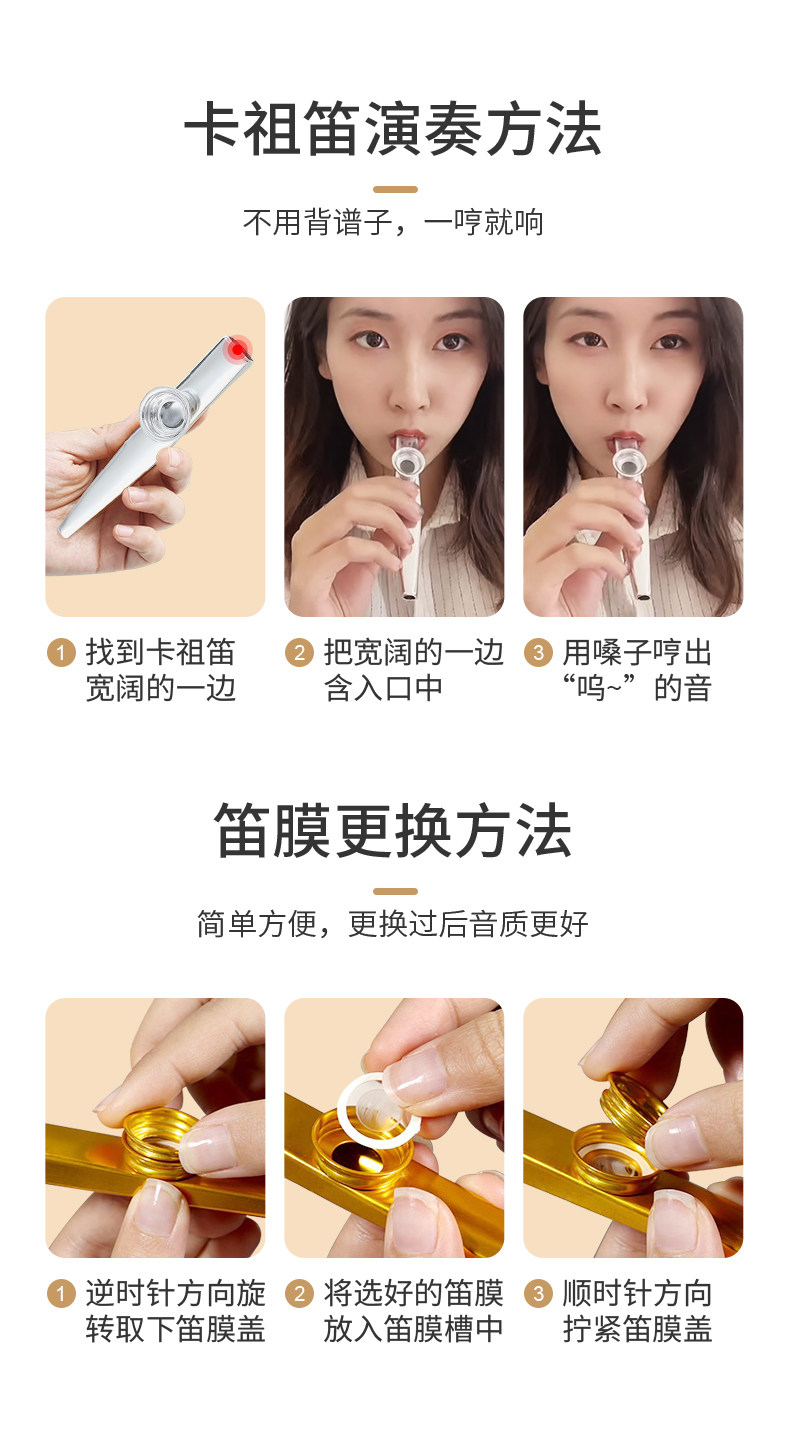 卡祖笛演奏方法

不用背谱子，一哼就响

1 找到卡祖笛宽阔的一边

2 把宽阔的一边含入口中

3 用嗓子哼出“呜~”的音

笛膜更换方法

简单方便，更换过后音质更好

1 逆时针方向旋转取下笛膜盖

2 将选好的笛膜放入笛膜槽中

3 顺时针方向拧紧笛膜盖