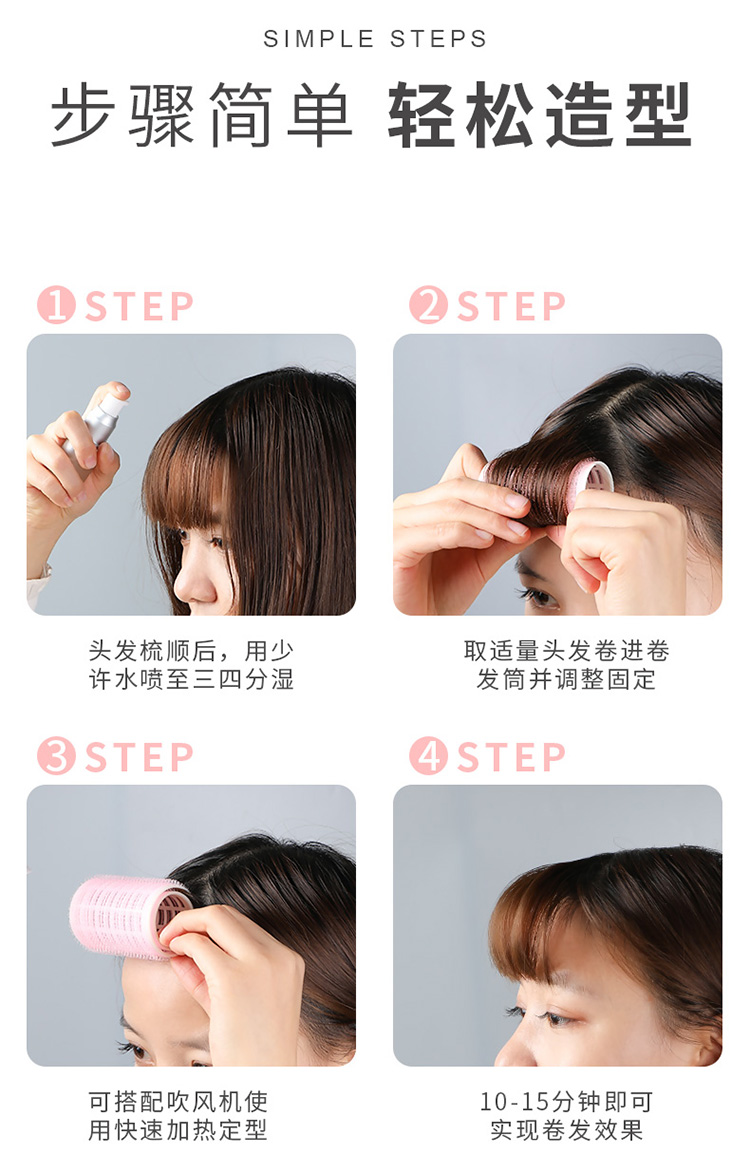 SIMPLE STEPS

步骤简单 轻松造型

1 STEP

头发梳顺后，用少许水喷至三四分湿

2 STEP

取适量头发卷进卷发筒并调整固定

3 STEP

可搭配吹风机使用快速加热定型

4 STEP

10-15分钟即可实现卷发效果