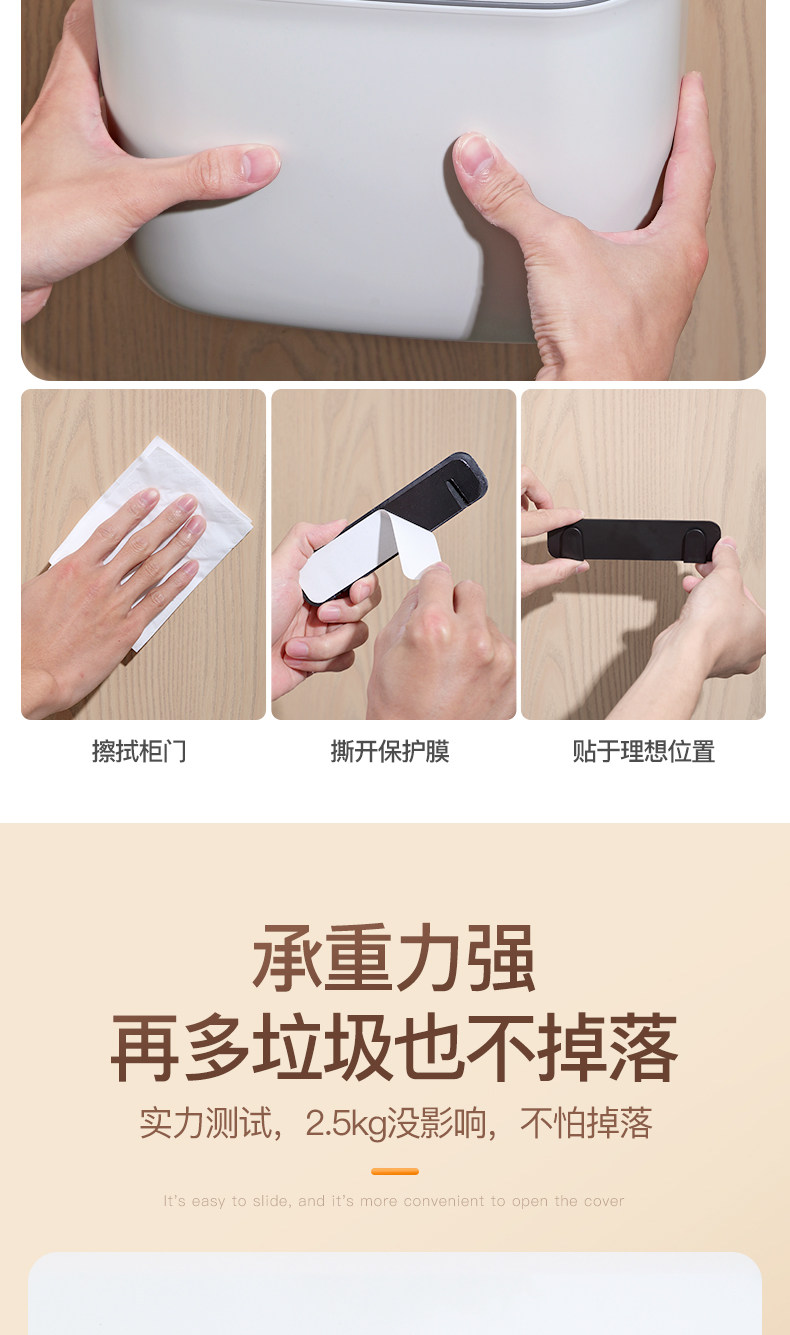 擦拭柜门

撕开保护膜

贴于理想位置

承重力强
再多垃圾也不掉落

实力测试，2.5kg没影响，不怕掉落

It's easy to slide, and it's more convenient to open the cover