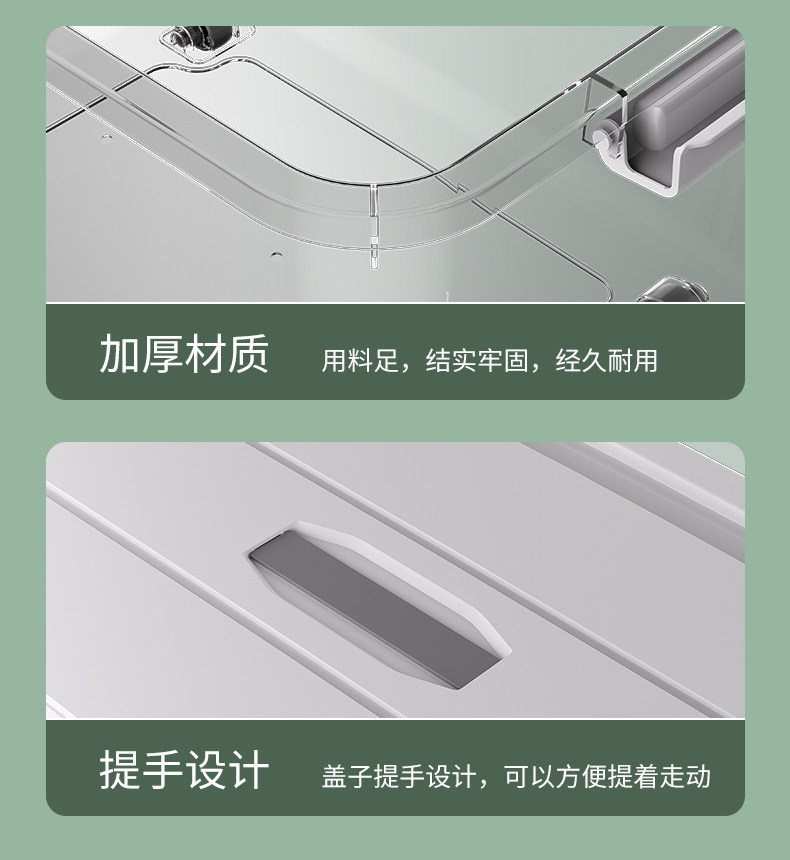 加厚材质 用料足，结实牢固，经久耐用

提手设计 盖子提手设计，可以方便提着走动