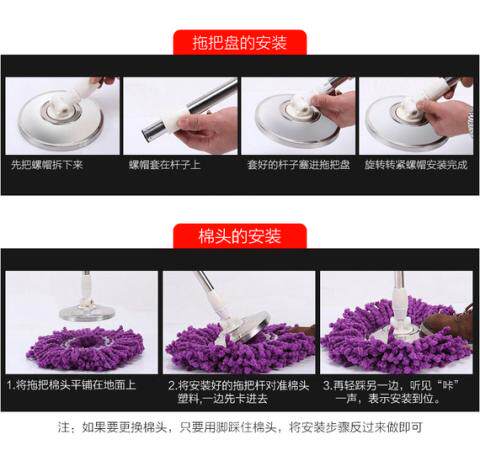 拖把盘的安装

先把螺帽拆下来

螺帽套在杆子上

套好的杆子塞进拖把盘

旋转转紧螺帽安装完成

棉头的安装

1.将拖把棉头平铺在地面上

2.将安装好的拖把杆对准棉头塑料,一边先卡进去

3.再轻踩另一边，听见“咔”一声，表示安装到位。

注：如果要更换棉头，只要用脚踩住棉头，将安装步骤反过来做即可