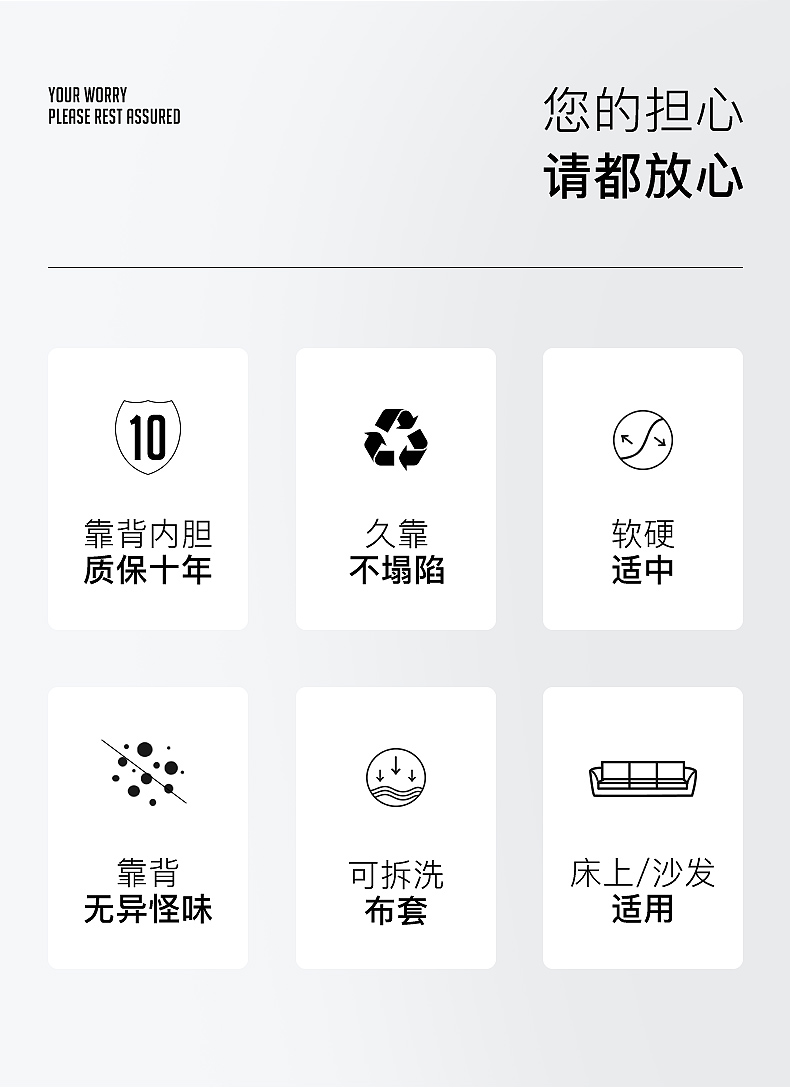 YOUR WORRY
PLEASE REST ASSURED

您的担心
请都放心

10

靠背内胆
质保十年

久靠
不塌陷

软硬
适中

靠背
无异怪味

可拆洗
布套

床上/沙发
适用