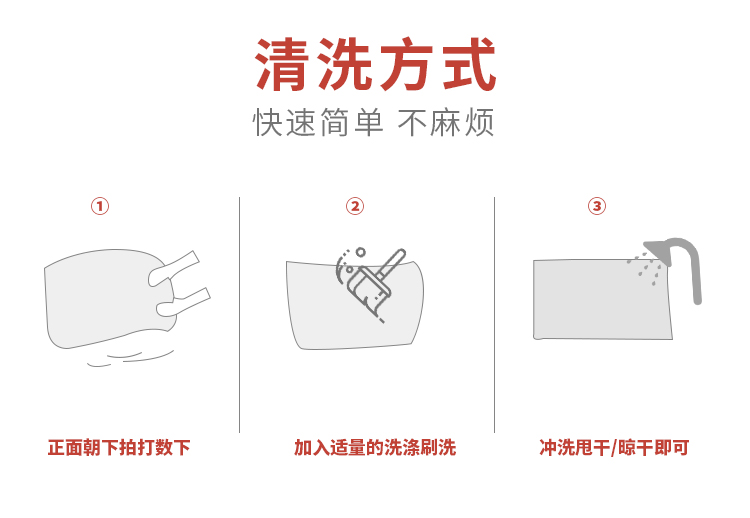 清洗方式
快速简单 不麻烦

①
正面朝下拍打数下

②
加入适量的洗涤刷洗

③
冲洗甩干/晾干即可