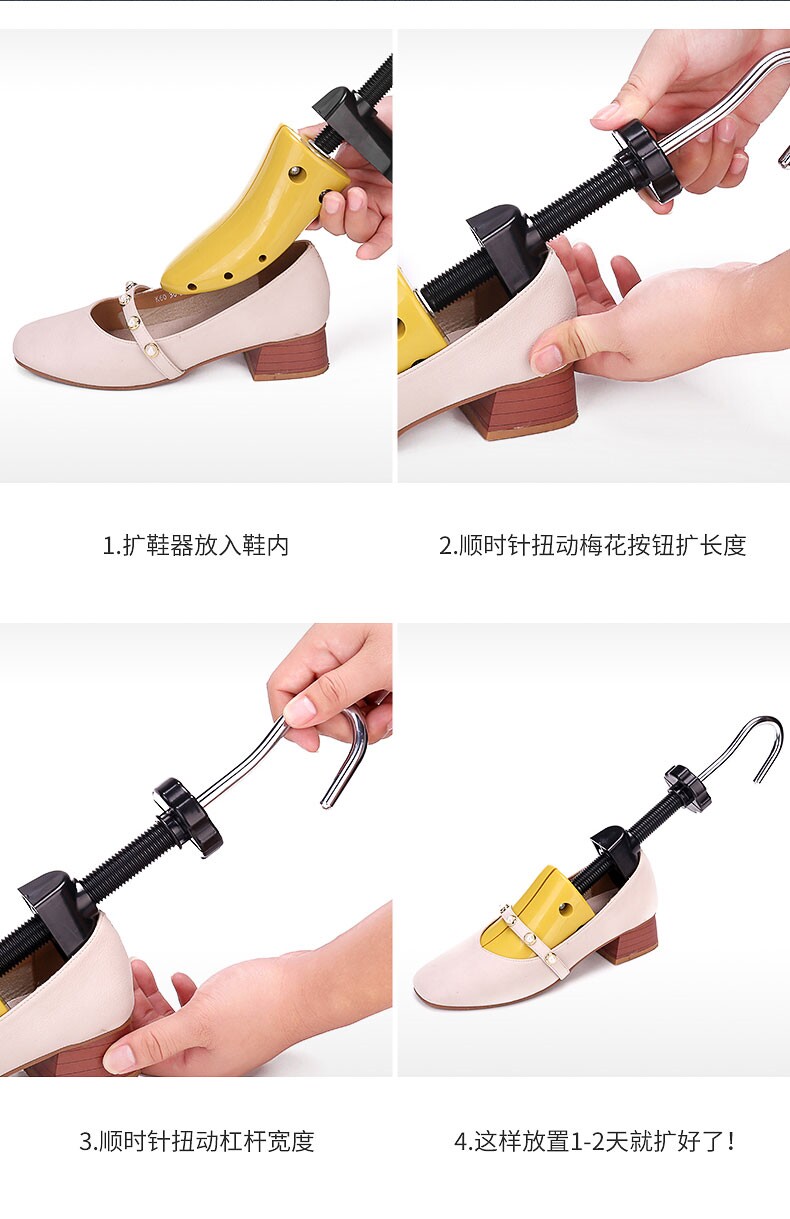 1.扩鞋器放入鞋内

2.顺时针扭动梅花按钮扩长度

3.顺时针扭动杠杆宽度

4.这样放置1-2天就扩好了！