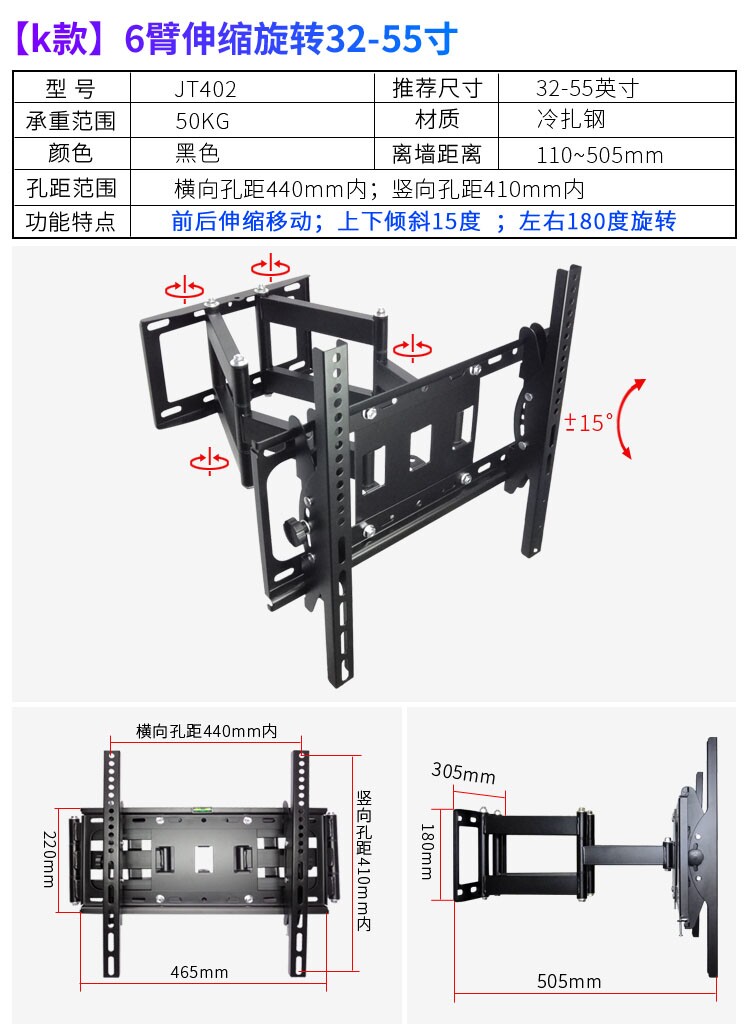 【k款】6臂伸缩旋转32-55寸

| 型 号 | JT402 | 推荐尺寸 | 32-55英寸 |
|---|---|---|---|
| 承重范围 | 50KG | 材质 | 冷扎钢 |
| 颜色 | 黑色 | 离墙距离 | 110~505mm |
| 孔距范围 | 横向孔距440mm内；竖向孔距410mm内 | | |
| 功能特点 | 前后伸缩移动；上下倾斜15度 ；左右180度旋转 | | |

±15°

横向孔距440mm内
220mm
竖向孔距410mm内
465mm

305mm
180mm
505mm