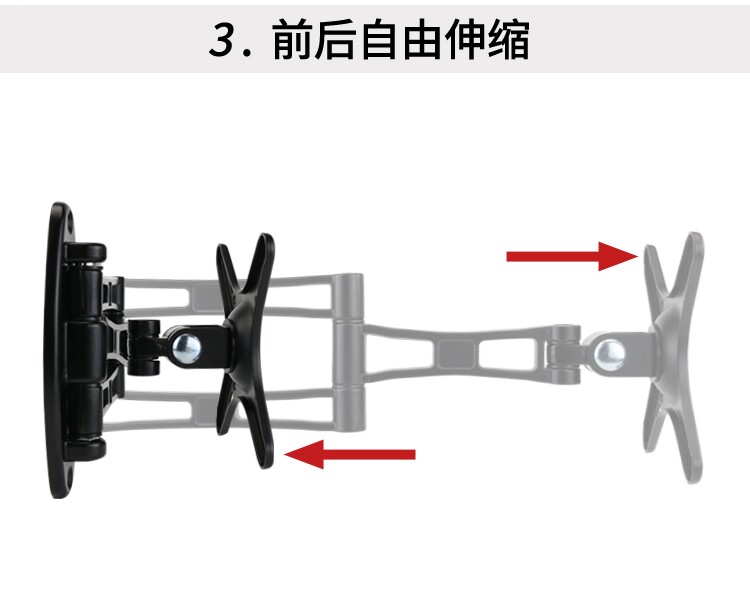 3. 前后自由伸缩